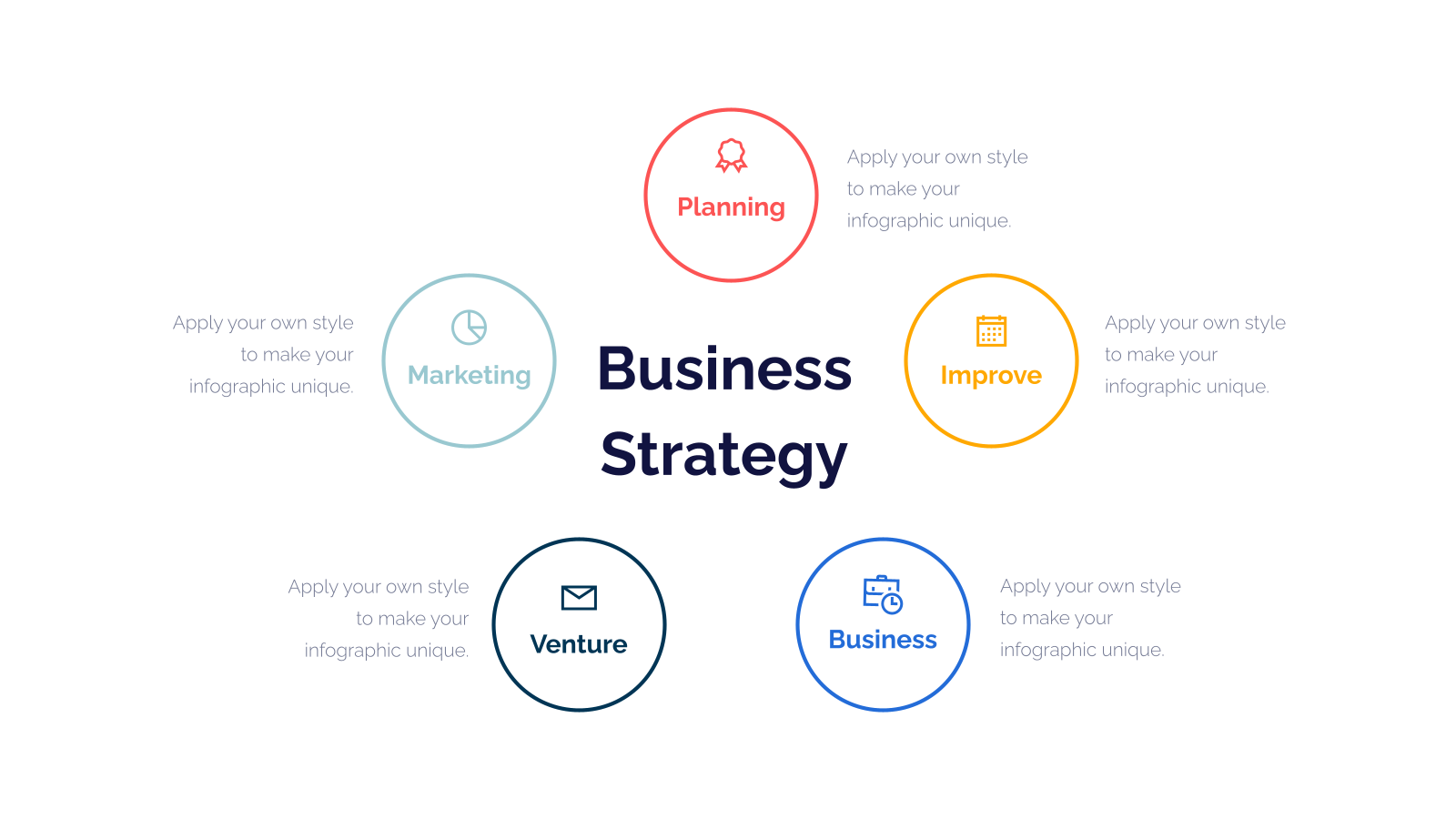 Planning

Apply your own style to make your infographic unique.

Apply your own style to make your infographic unique.

Marketing

Business Strategy

Improve

Apply your own style to make your infographic unique.

Apply your own style to make your infographic unique.

Venture

Business

Apply your own style to make your infographic unique.