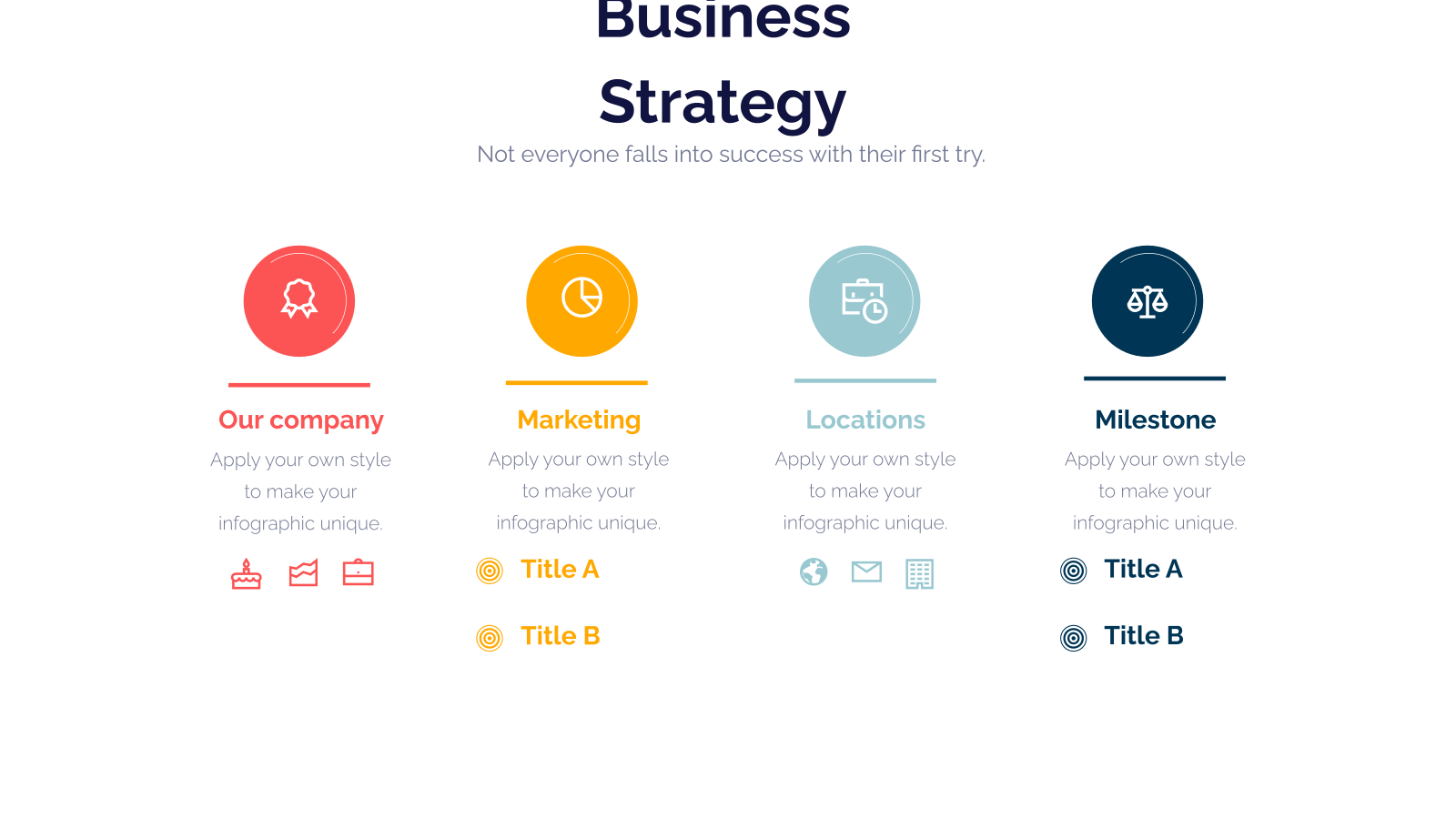 Business Strategy

Not everyone falls into success with their first try.

Our company

Apply your own style to make your infographic unique.

Marketing

Apply your own style to make your infographic unique.

Title A

Title B

Locations

Apply your own style to make your infographic unique.

Milestone

Apply your own style to make your infographic unique.

Title A

Title B