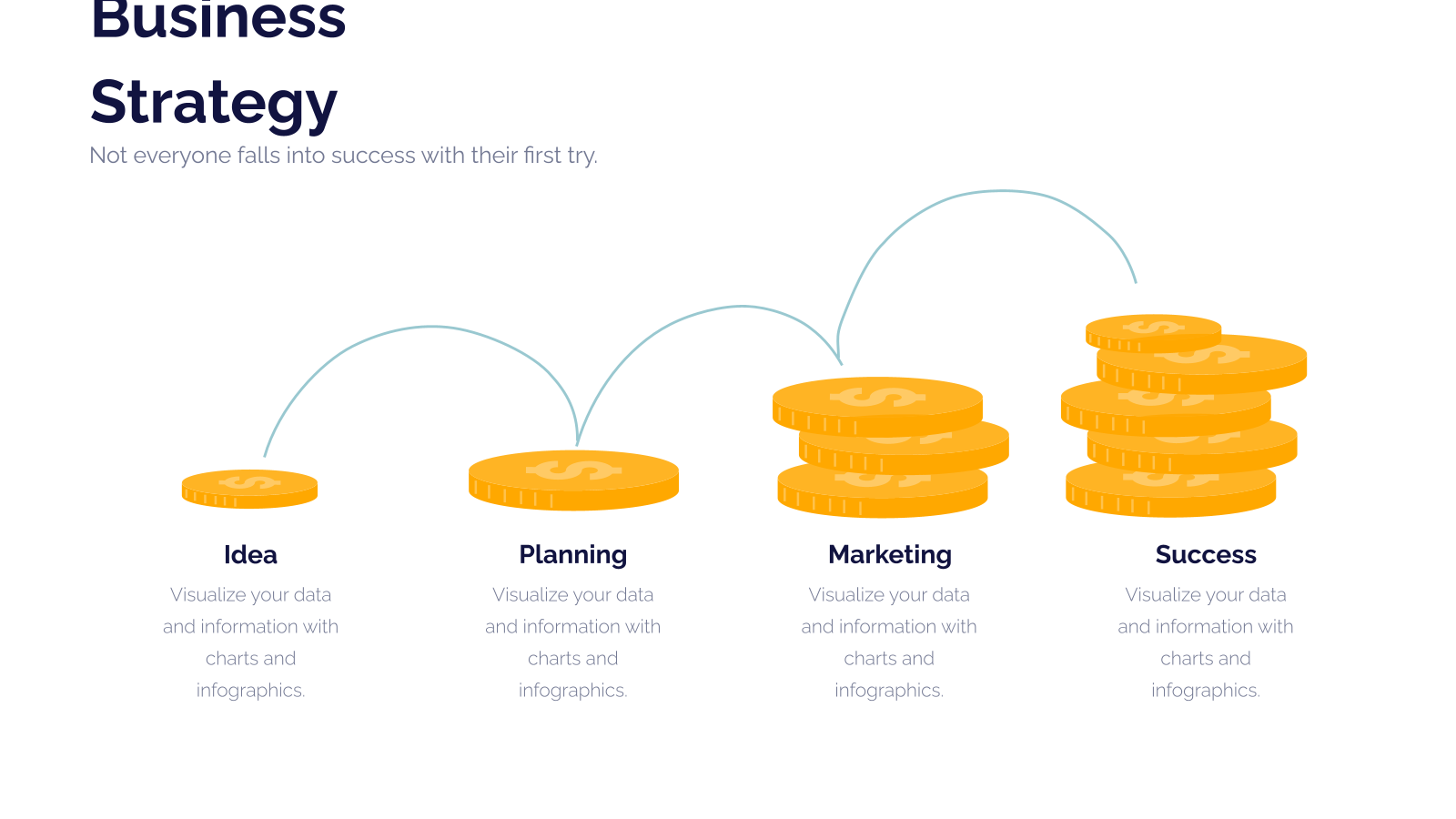 Business Strategy

Not everyone falls into success with their first try.

Idea

Visualize your data and information with charts and infographics.

Planning

Visualize your data and information with charts and infographics.

Marketing

Visualize your data and information with charts and infographics.

Success

Visualize your data and information with charts and infographics.