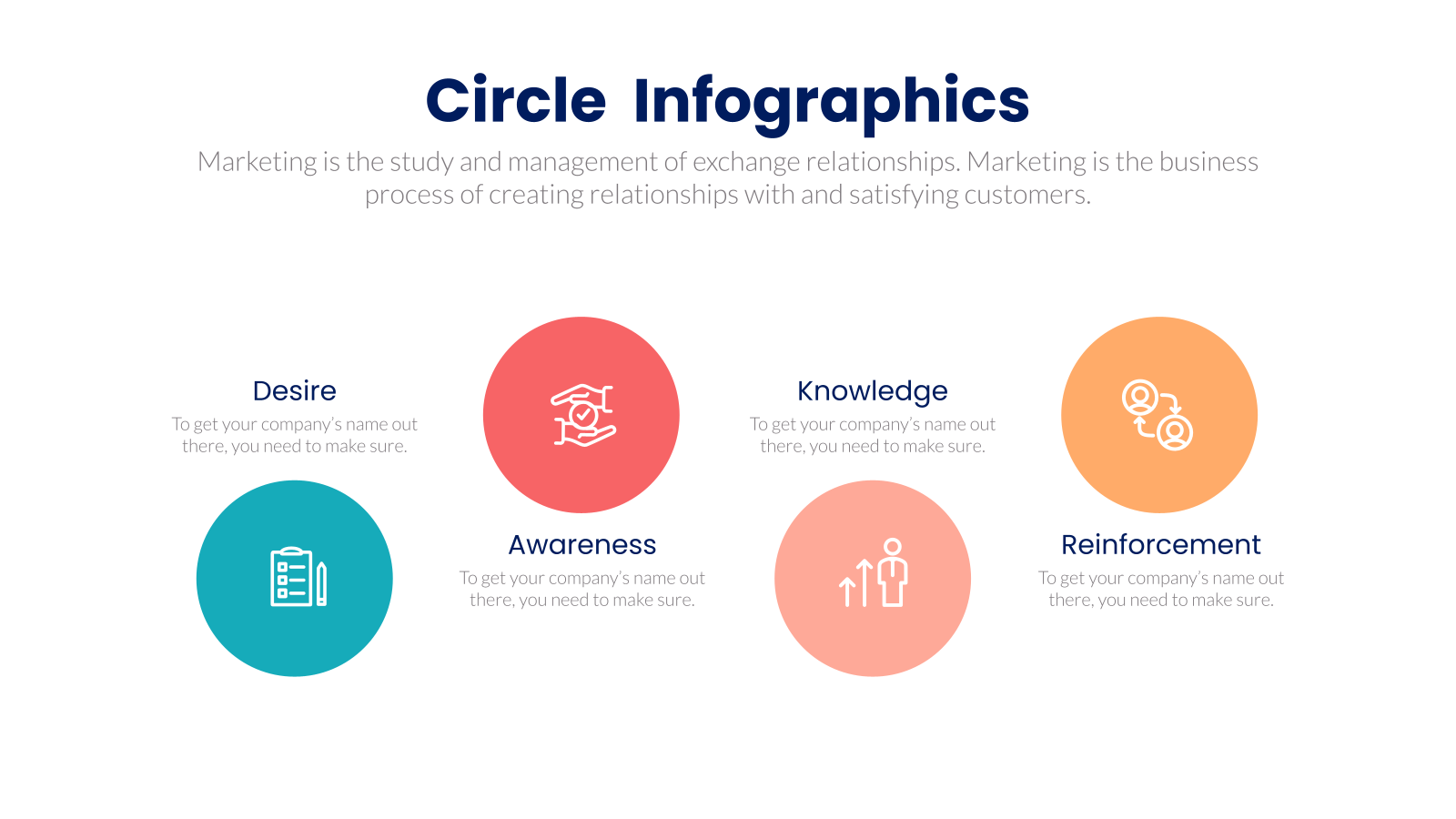 Circle Infographics

Marketing is the study and management of exchange relationships. Marketing is the business process of creating relationships with and satisfying customers.

Desire
To get your company's name out there, you need to make sure.

Awareness
To get your company's name out there, you need to make sure.

Knowledge
To get your company's name out there, you need to make sure.

Reinforcement
To get your company's name out there, you need to make sure.