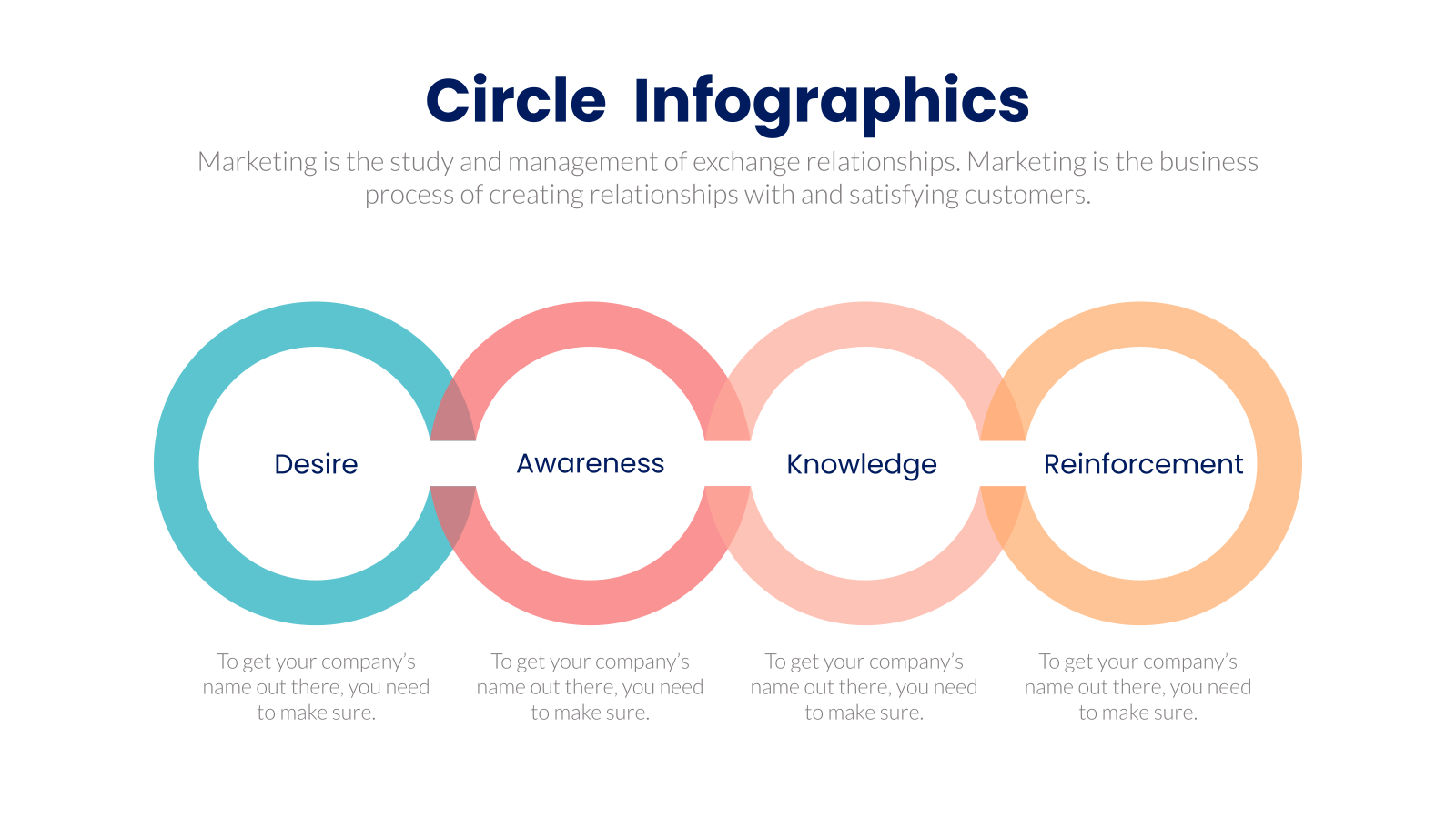 Circle Infographics

Marketing is the study and management of exchange relationships. Marketing is the business process of creating relationships with and satisfying customers.

Desire

Awareness

Knowledge

Reinforcement

To get your company's name out there, you need to make sure.

To get your company's name out there, you need to make sure.

To get your company's name out there, you need to make sure.

To get your company's name out there, you need to make sure.