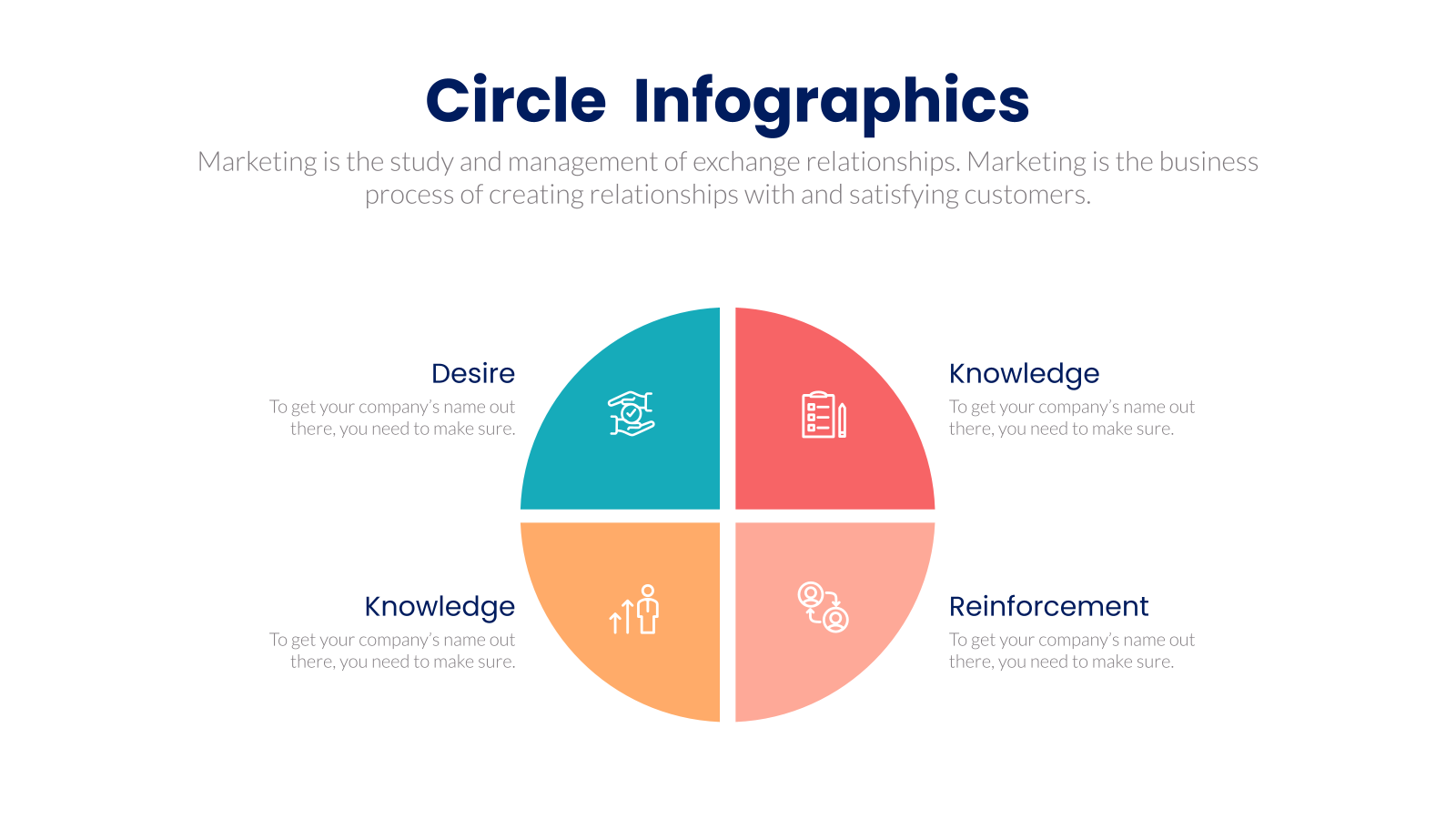 Circle Infographics

Marketing is the study and management of exchange relationships. Marketing is the business process of creating relationships with and satisfying customers.

Desire
To get your company's name out there, you need to make sure.

Knowledge
To get your company's name out there, you need to make sure.

Knowledge
To get your company's name out there, you need to make sure.

Reinforcement
To get your company's name out there, you need to make sure.