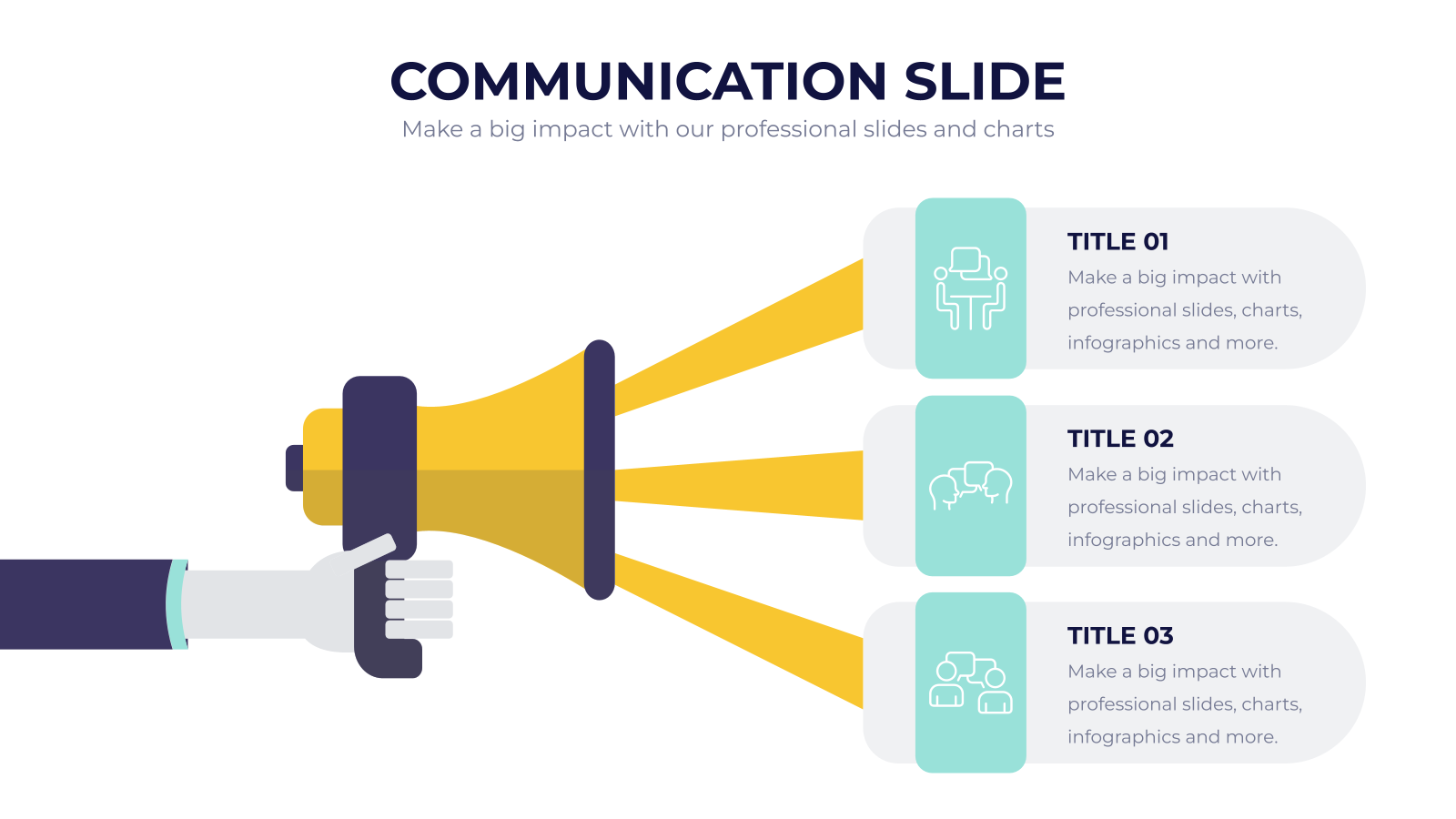 COMMUNICATION SLIDE
Make a big impact with our professional slides and charts

TITLE 01
Make a big impact with professional slides, charts, infographics and more.

TITLE 02
Make a big impact with professional slides, charts, infographics and more.

TITLE 03
Make a big impact with professional slides, charts, infographics and more.