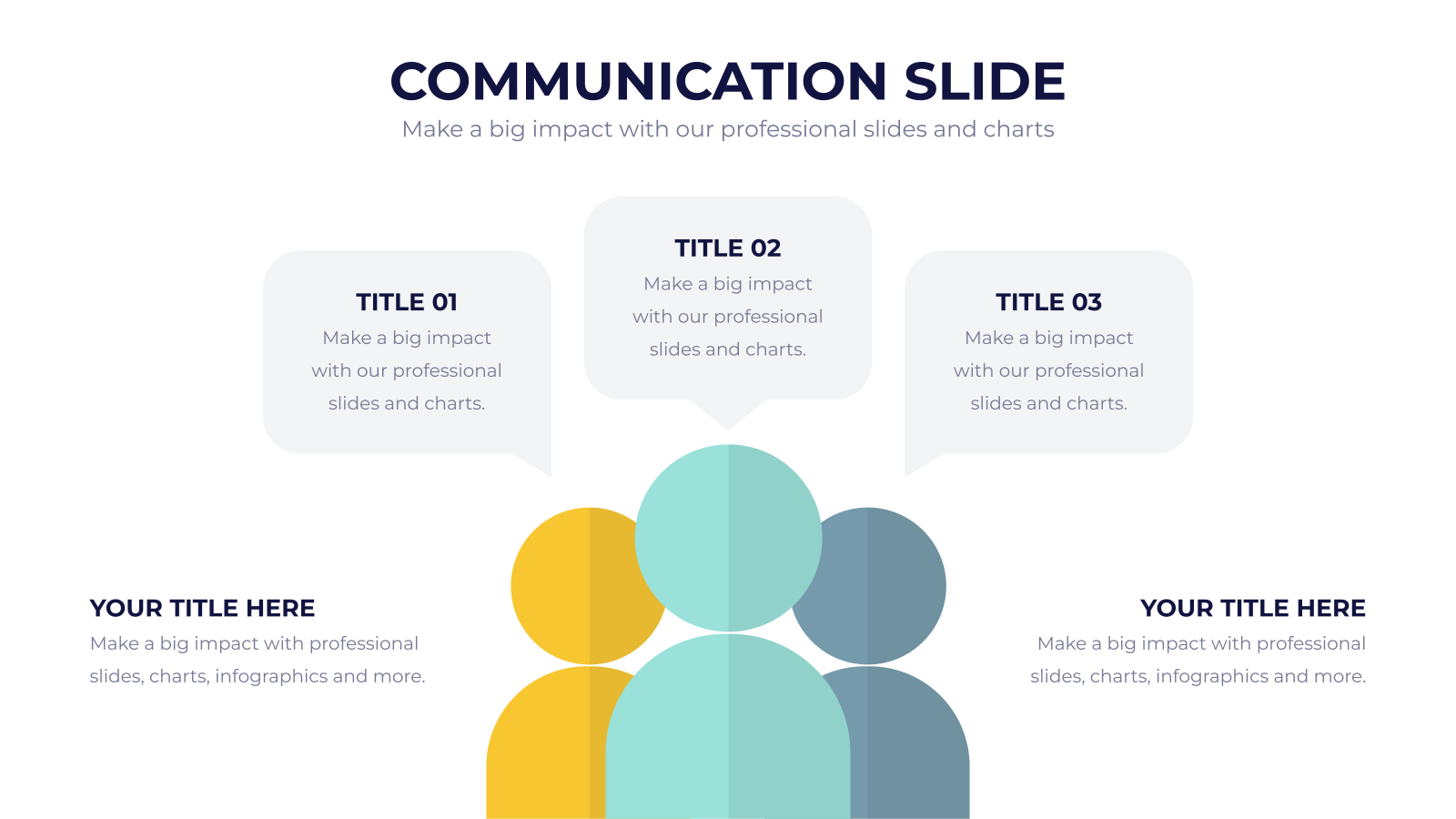 COMMUNICATION SLIDE
Make a big impact with our professional slides and charts

TITLE 01
Make a big impact with our professional slides and charts.

TITLE 02
Make a big impact with our professional slides and charts.

TITLE 03
Make a big impact with our professional slides and charts.

YOUR TITLE HERE
Make a big impact with professional slides, charts, infographics and more.

YOUR TITLE HERE
Make a big impact with professional slides, charts, infographics and more.