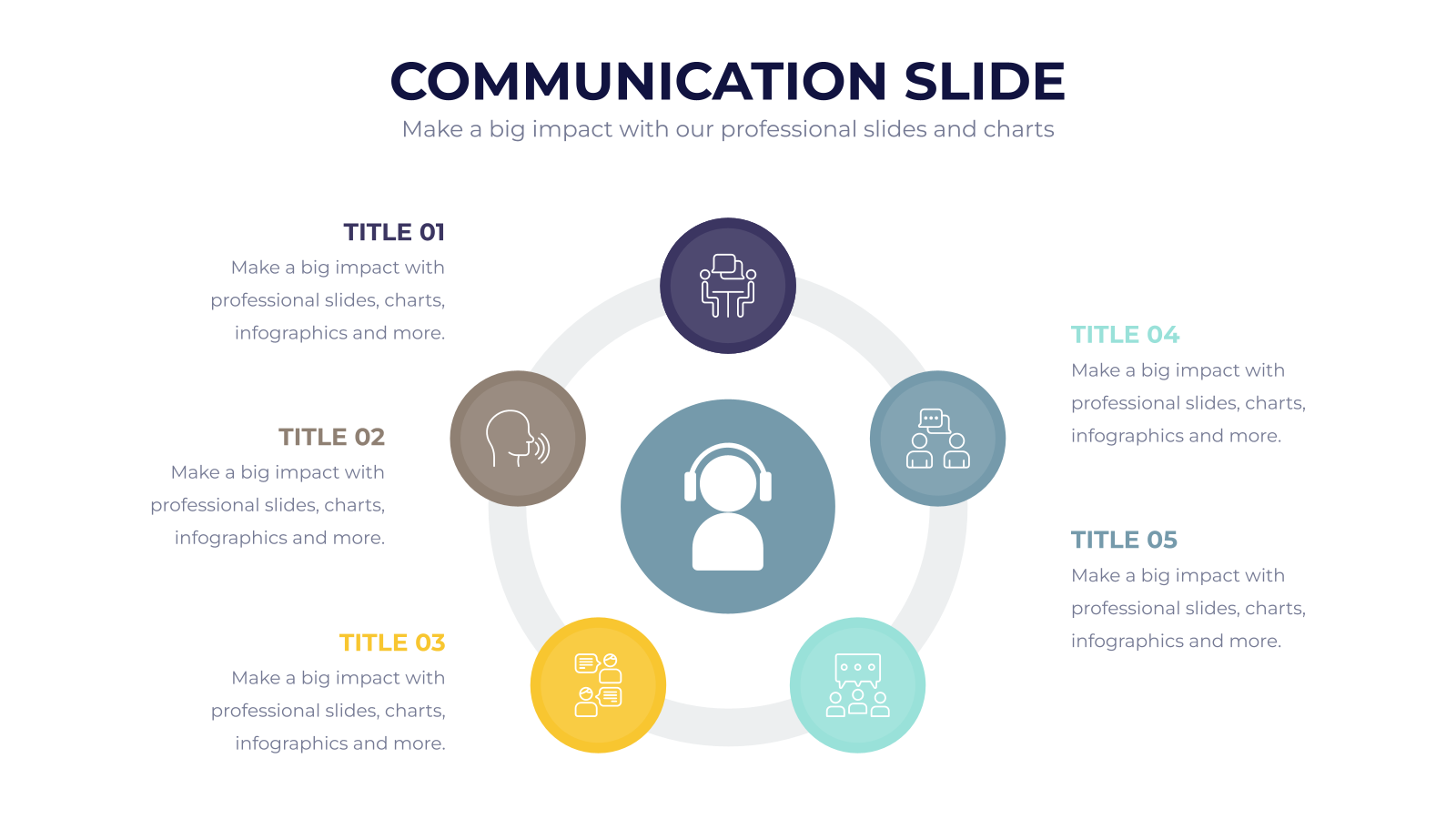 COMMUNICATION SLIDE
Make a big impact with our professional slides and charts

TITLE 01
Make a big impact with professional slides, charts, infographics and more.

TITLE 02
Make a big impact with professional slides, charts, infographics and more.

TITLE 03
Make a big impact with professional slides, charts, infographics and more.

TITLE 04
Make a big impact with professional slides, charts, infographics and more.

TITLE 05
Make a big impact with professional slides, charts, infographics and more.