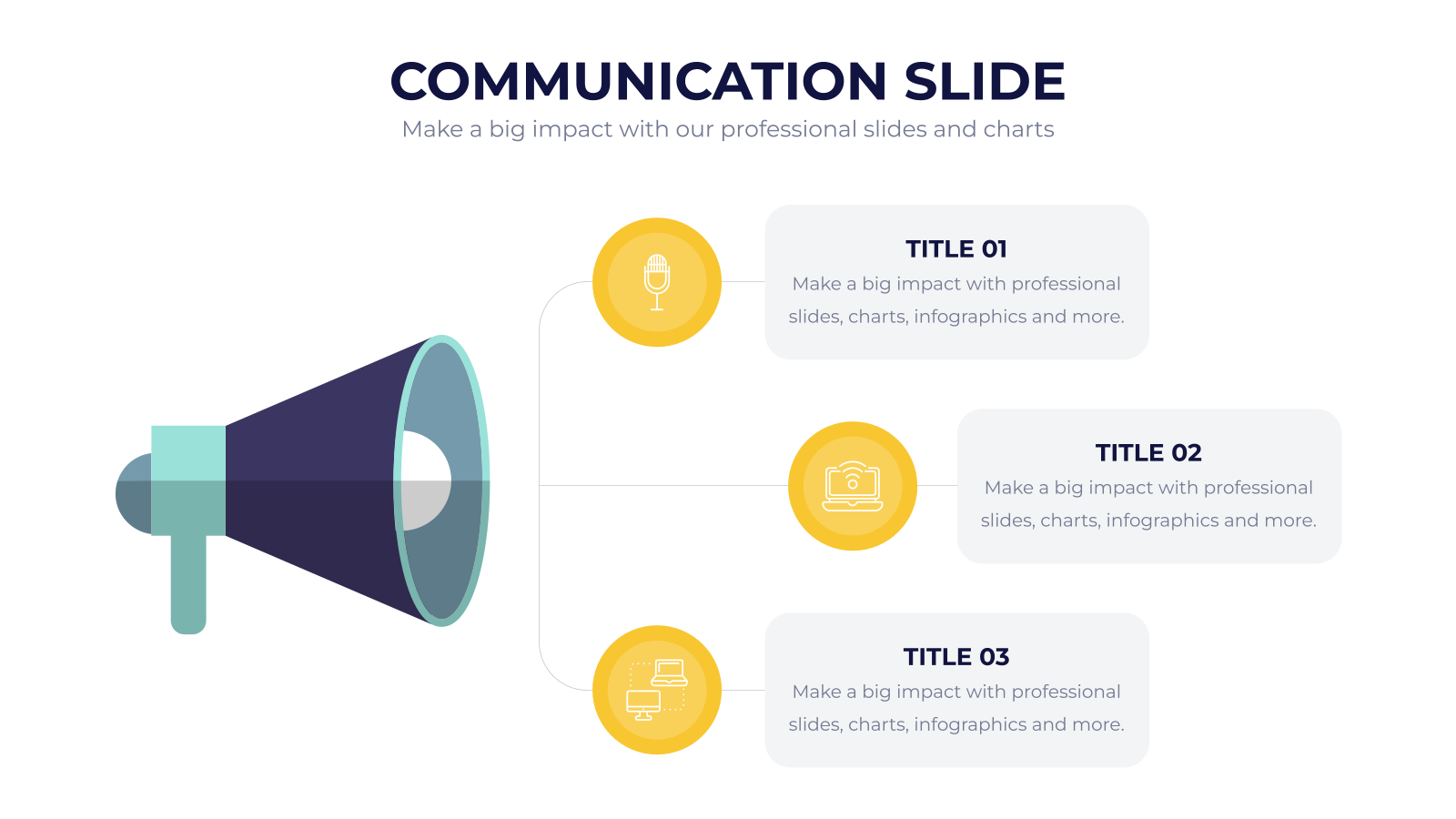 COMMUNICATION SLIDE
Make a big impact with our professional slides and charts

TITLE 01
Make a big impact with professional slides, charts, infographics and more.

TITLE 02
Make a big impact with professional slides, charts, infographics and more.

TITLE 03
Make a big impact with professional slides, charts, infographics and more.