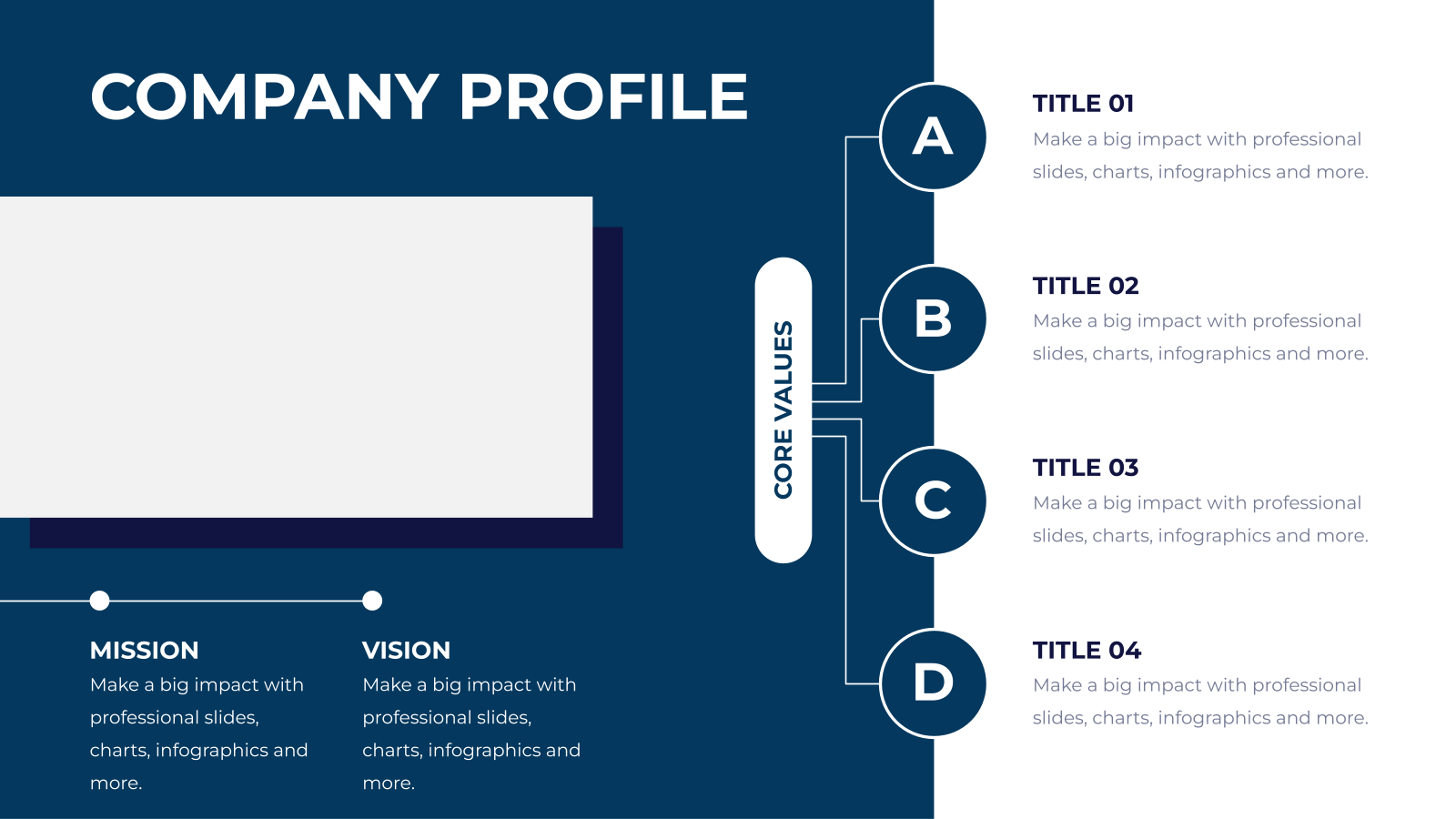 COMPANY PROFILE

MISSION
Make a big impact with professional slides, charts, infographics and more.

VISION
Make a big impact with professional slides, charts, infographics and more.

CORE VALUES

A

TITLE 01
Make a big impact with professional slides, charts, infographics and more.

B

TITLE 02
Make a big impact with professional slides, charts, infographics and more.

C

TITLE 03
Make a big impact with professional slides, charts, infographics and more.

D

TITLE 04
Make a big impact with professional slides, charts, infographics and more.