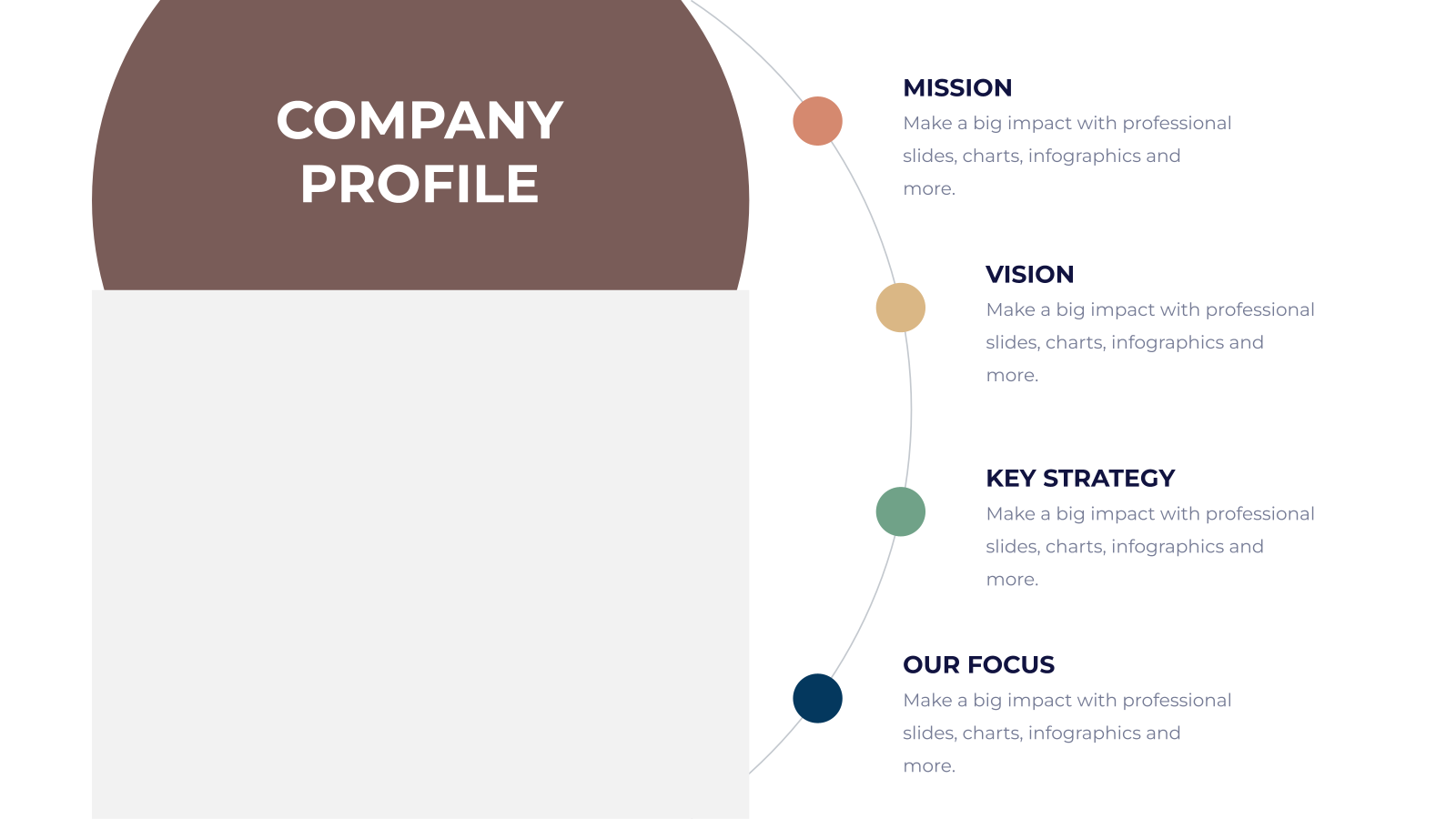 COMPANY PROFILE

MISSION
Make a big impact with professional slides, charts, infographics and more.

VISION
Make a big impact with professional slides, charts, infographics and more.

KEY STRATEGY
Make a big impact with professional slides, charts, infographics and more.

OUR FOCUS
Make a big impact with professional slides, charts, infographics and more.