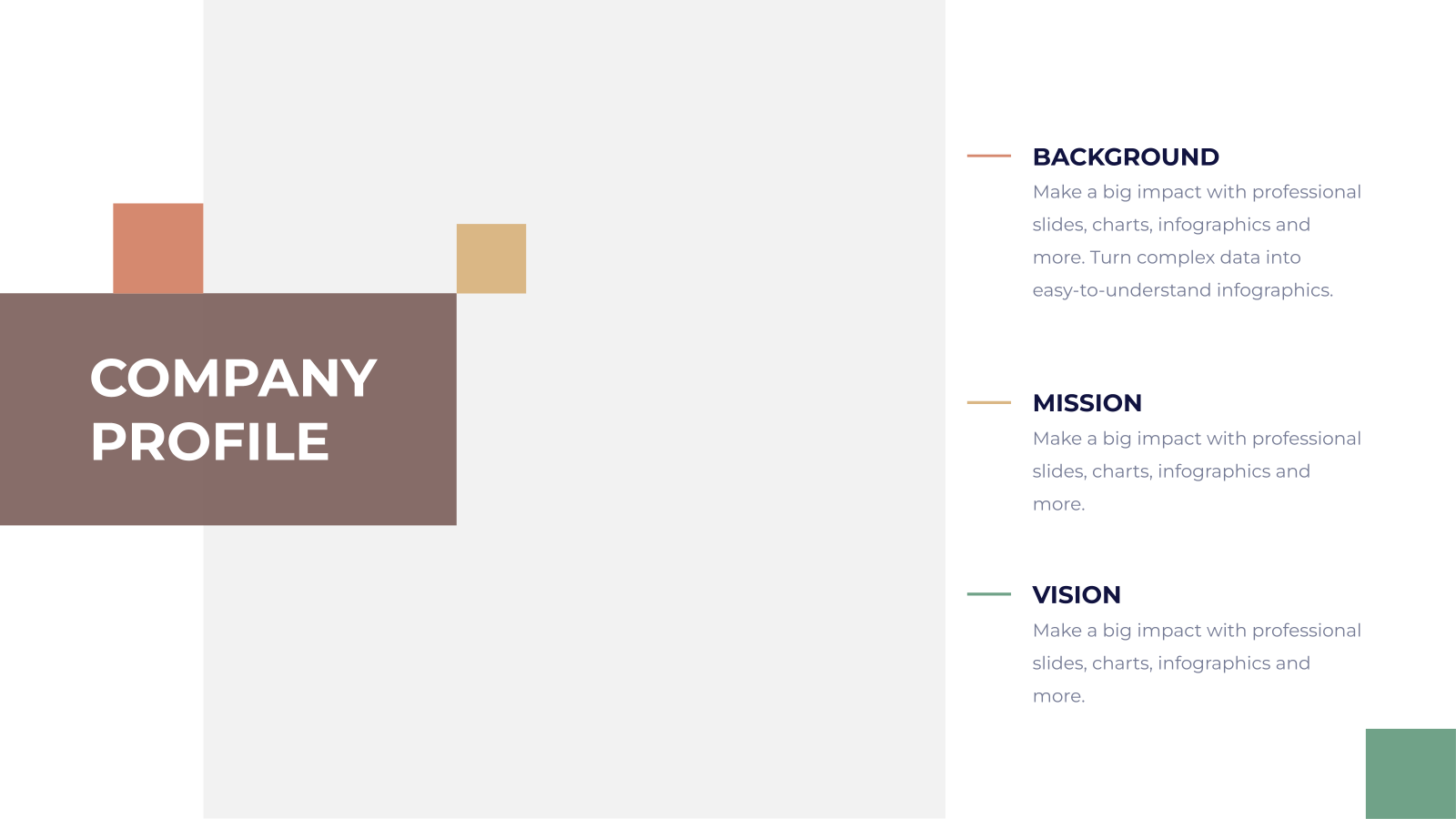 COMPANY PROFILE

BACKGROUND
Make a big impact with professional slides, charts, infographics and more. Turn complex data into easy-to-understand infographics.

MISSION
Make a big impact with professional slides, charts, infographics and more.

VISION
Make a big impact with professional slides, charts, infographics and more.