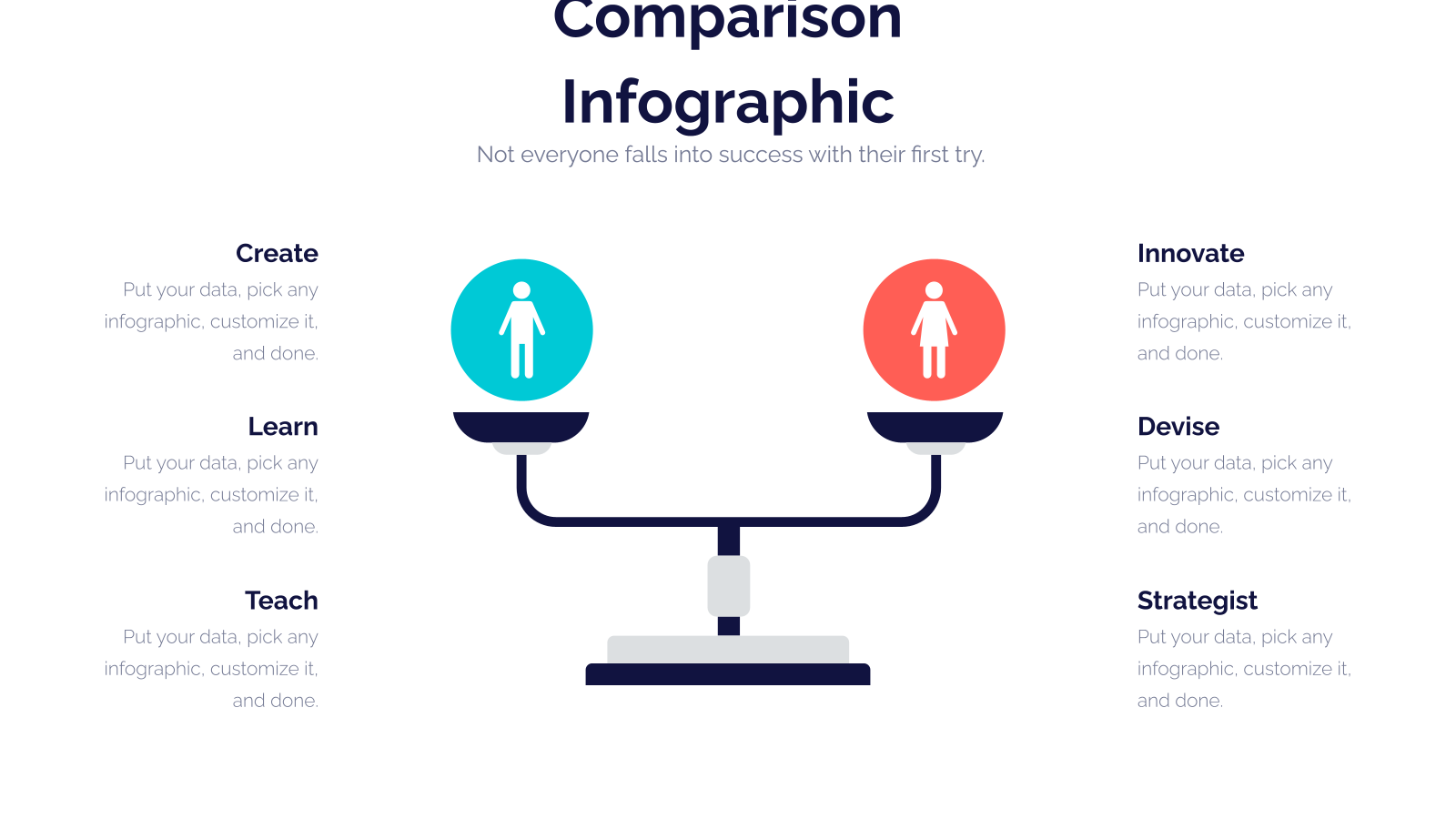 Comparison Infographic

Not everyone falls into success with their first try.

Create
Put your data, pick any infographic, customize it, and done.

Learn
Put your data, pick any infographic, customize it, and done.

Teach
Put your data, pick any infographic, customize it, and done.

Innovate
Put your data, pick any infographic, customize it, and done.

Devise
Put your data, pick any infographic, customize it, and done.

Strategist
Put your data, pick any infographic, customize it, and done.