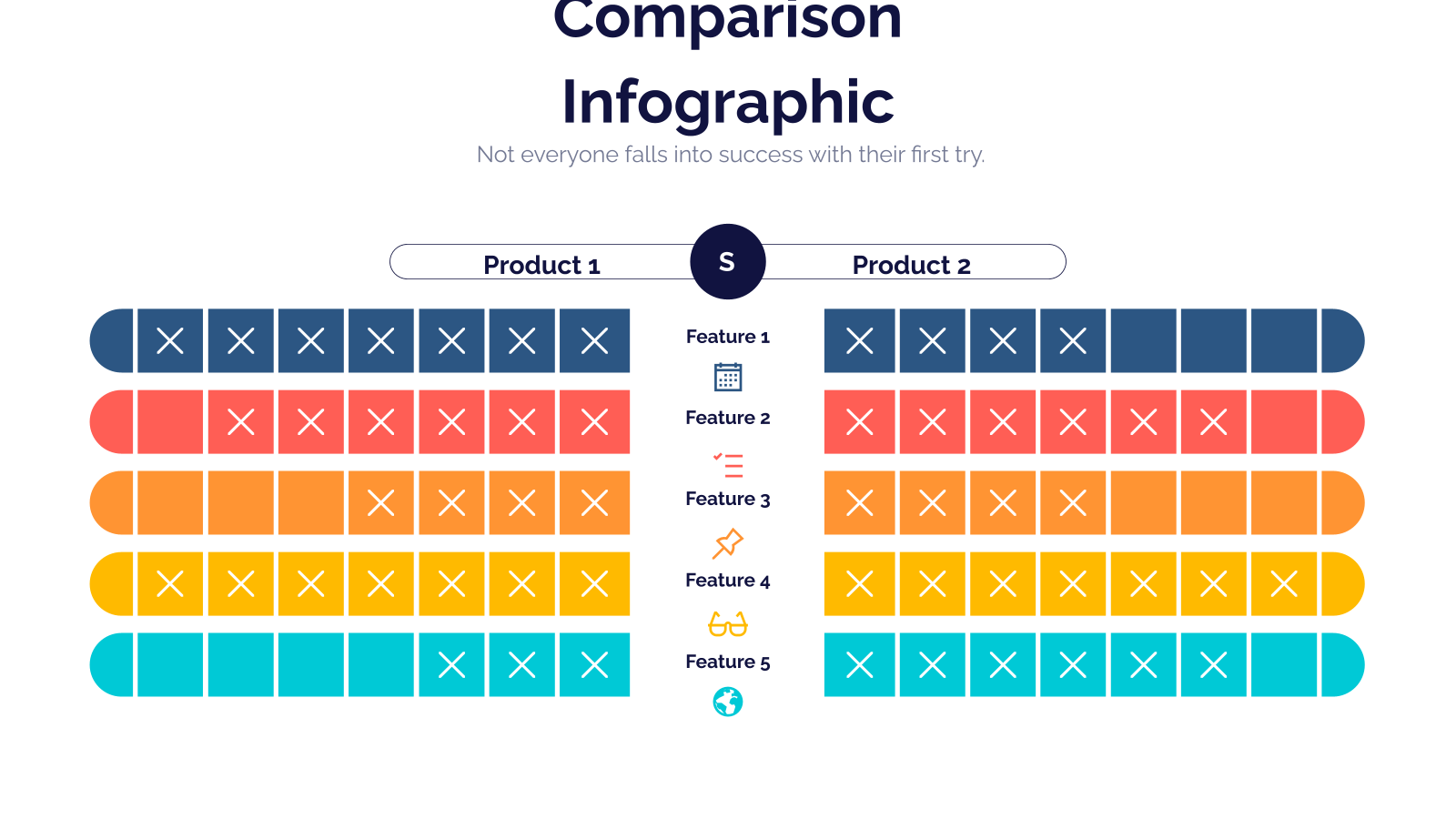 Comparison Infographic

Not everyone falls into success with their first try.

Product 1

S

Product 2

Feature 1

Feature 2

Feature 3

Feature 4

Feature 5