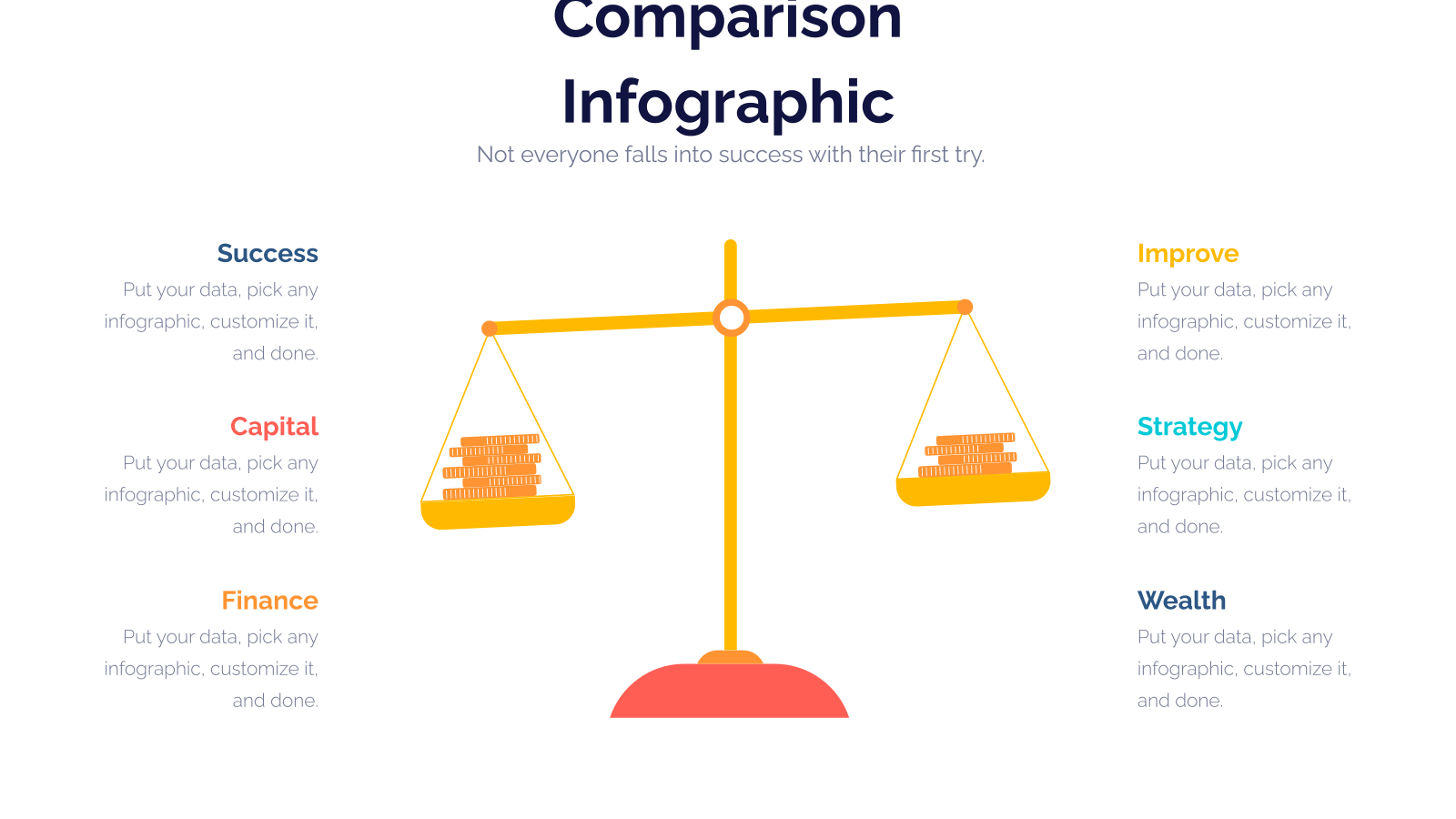 Comparison Infographic

Not everyone falls into success with their first try.

Success

Put your data, pick any infographic, customize it, and done.

Capital

Put your data, pick any infographic, customize it, and done.

Finance

Put your data, pick any infographic, customize it, and done.

Improve

Put your data, pick any infographic, customize it, and done.

Strategy

Put your data, pick any infographic, customize it, and done.

Wealth

Put your data, pick any infographic, customize it, and done.