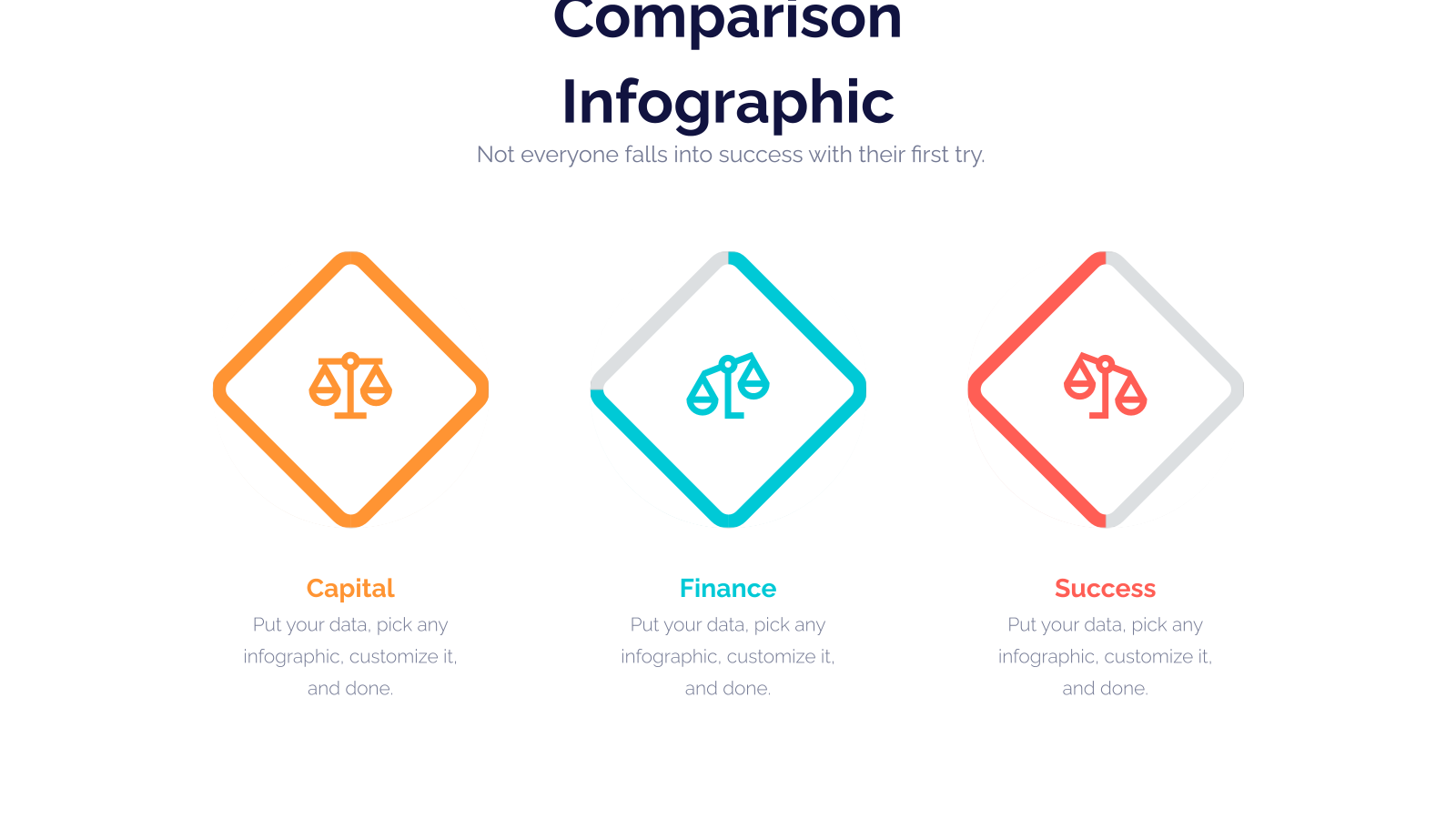 Comparison Infographic

Not everyone falls into success with their first try.

Capital

Put your data, pick any infographic, customize it, and done.

Finance

Put your data, pick any infographic, customize it, and done.

Success

Put your data, pick any infographic, customize it, and done.