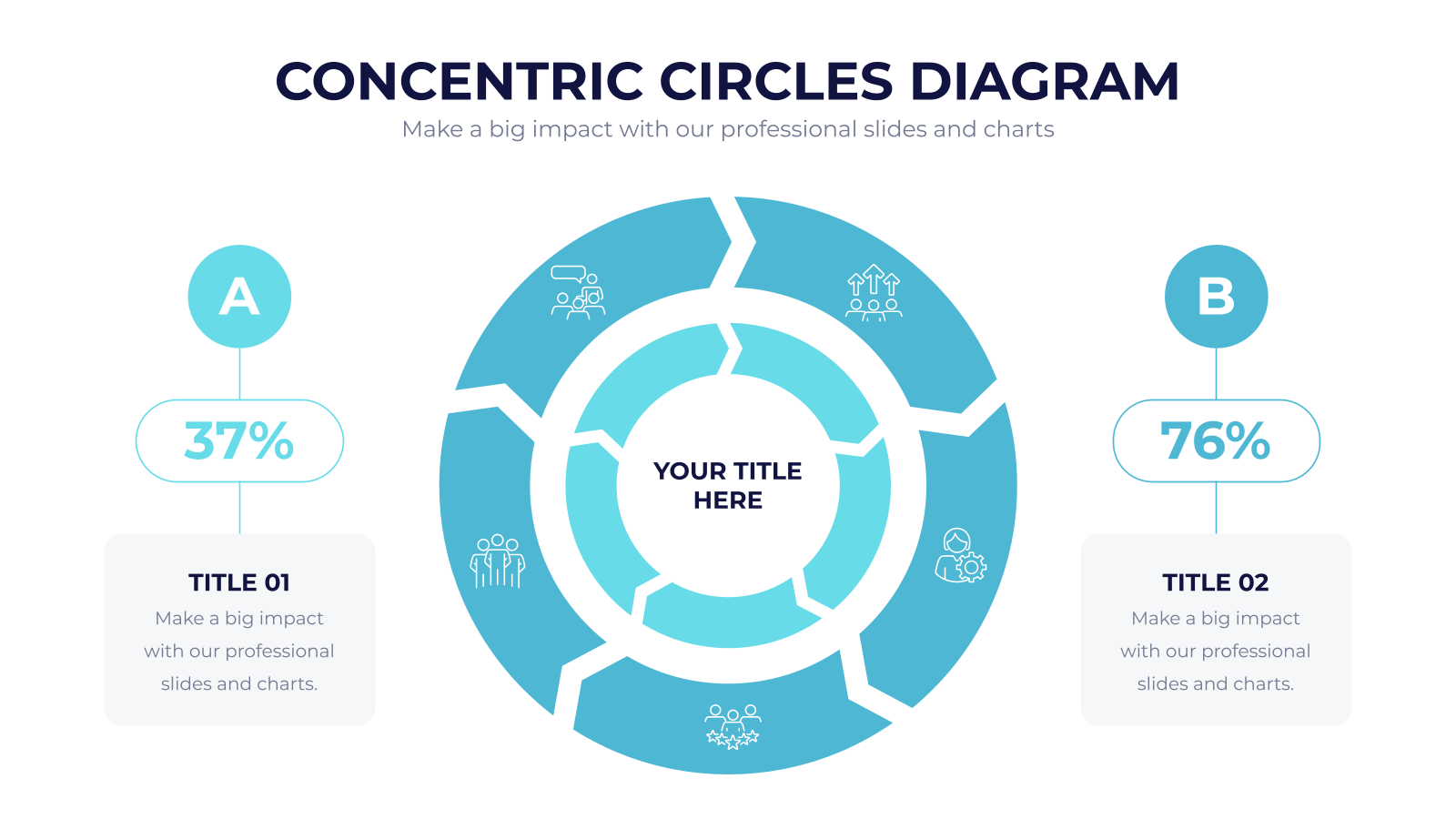 CONCENTRIC CIRCLES DIAGRAM
Make a big impact with our professional slides and charts

A

37%

TITLE 01
Make a big impact with our professional slides and charts.

YOUR TITLE HERE

B

76%

TITLE 02
Make a big impact with our professional slides and charts.