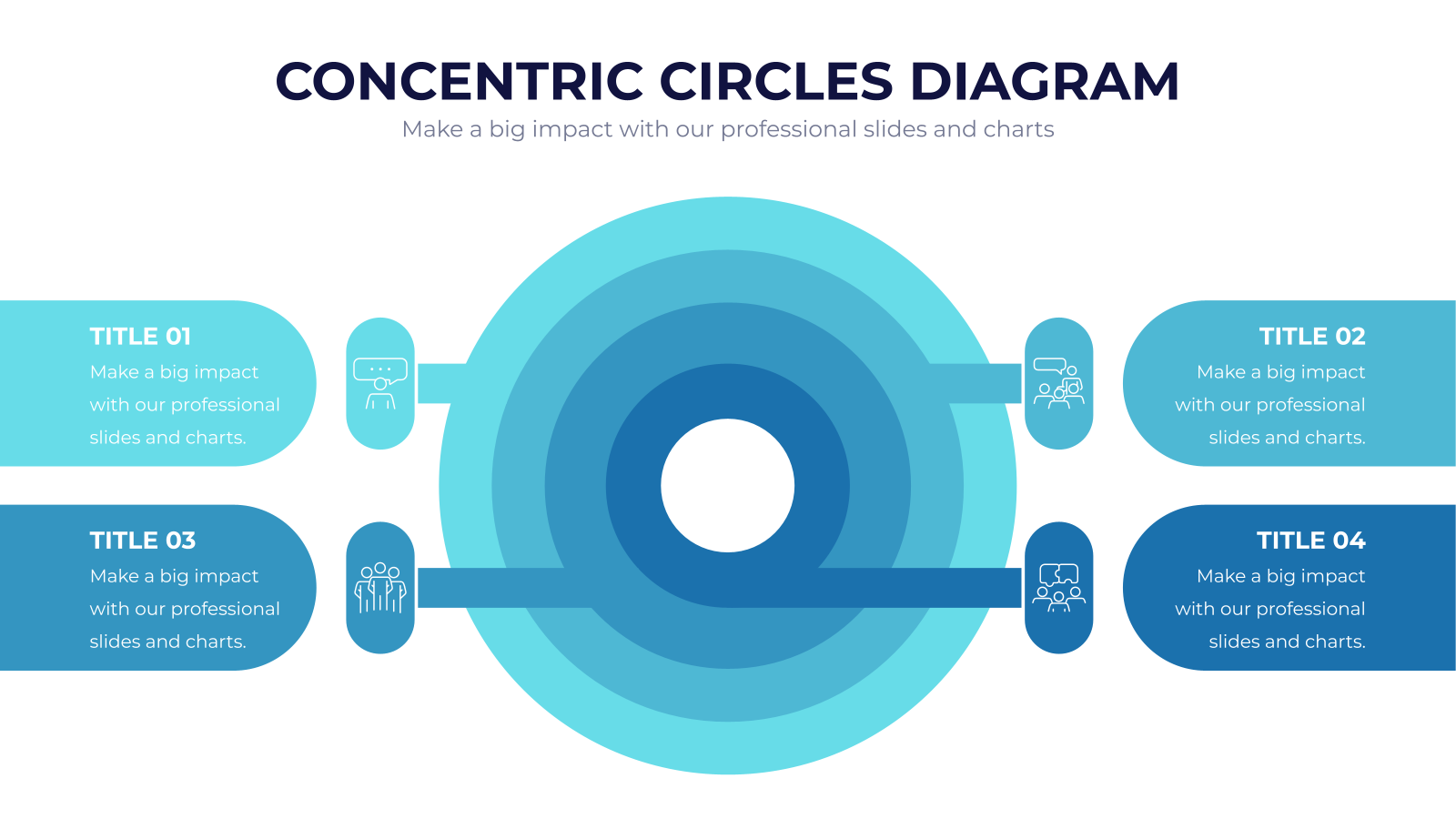 CONCENTRIC CIRCLES DIAGRAM

Make a big impact with our professional slides and charts

TITLE 01
Make a big impact with our professional slides and charts.

TITLE 02
Make a big impact with our professional slides and charts.

TITLE 03
Make a big impact with our professional slides and charts.

TITLE 04
Make a big impact with our professional slides and charts.