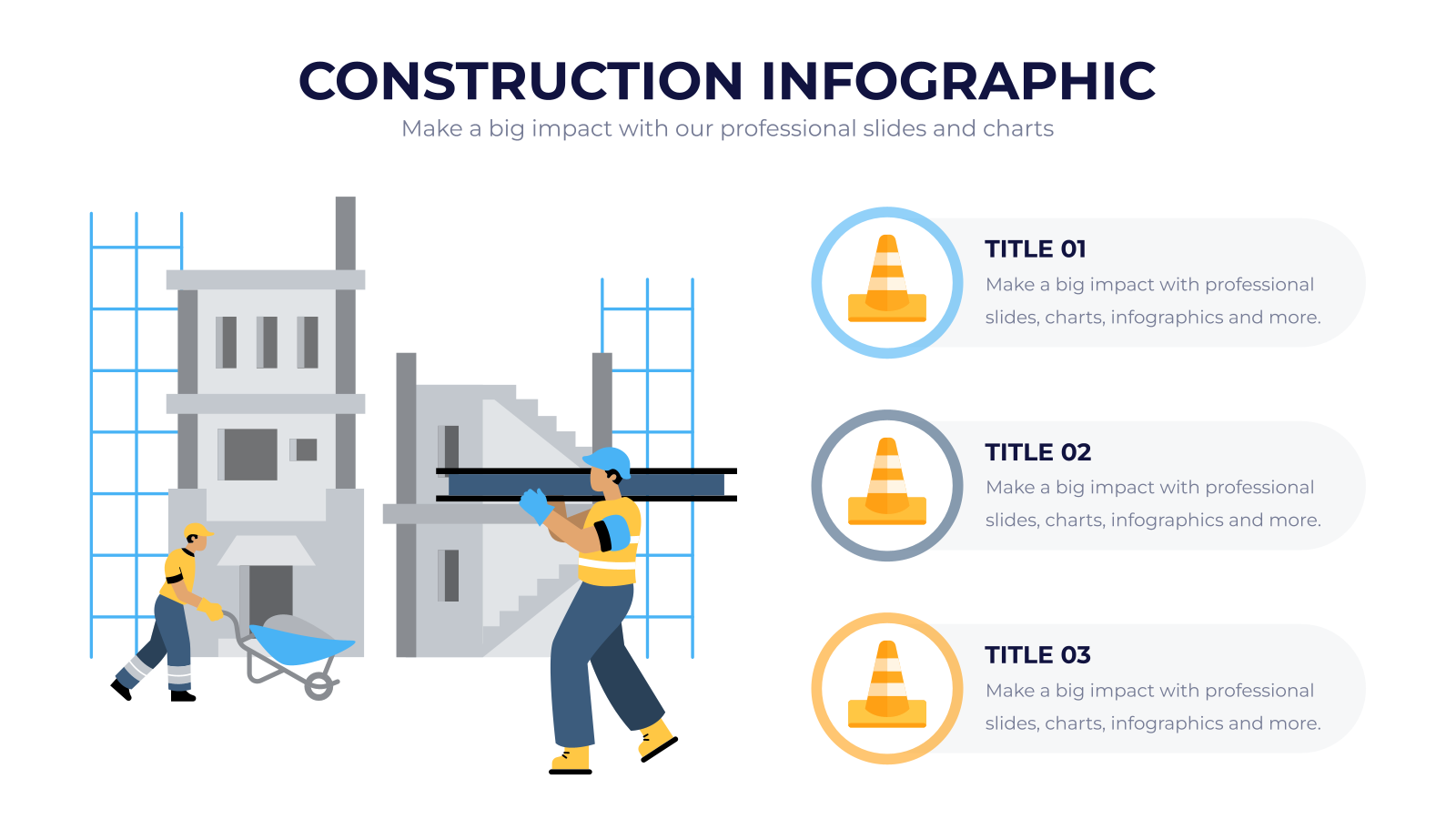 CONSTRUCTION INFOGRAPHIC
Make a big impact with our professional slides and charts

TITLE 01
Make a big impact with professional slides, charts, infographics and more.

TITLE 02
Make a big impact with professional slides, charts, infographics and more.

TITLE 03
Make a big impact with professional slides, charts, infographics and more.