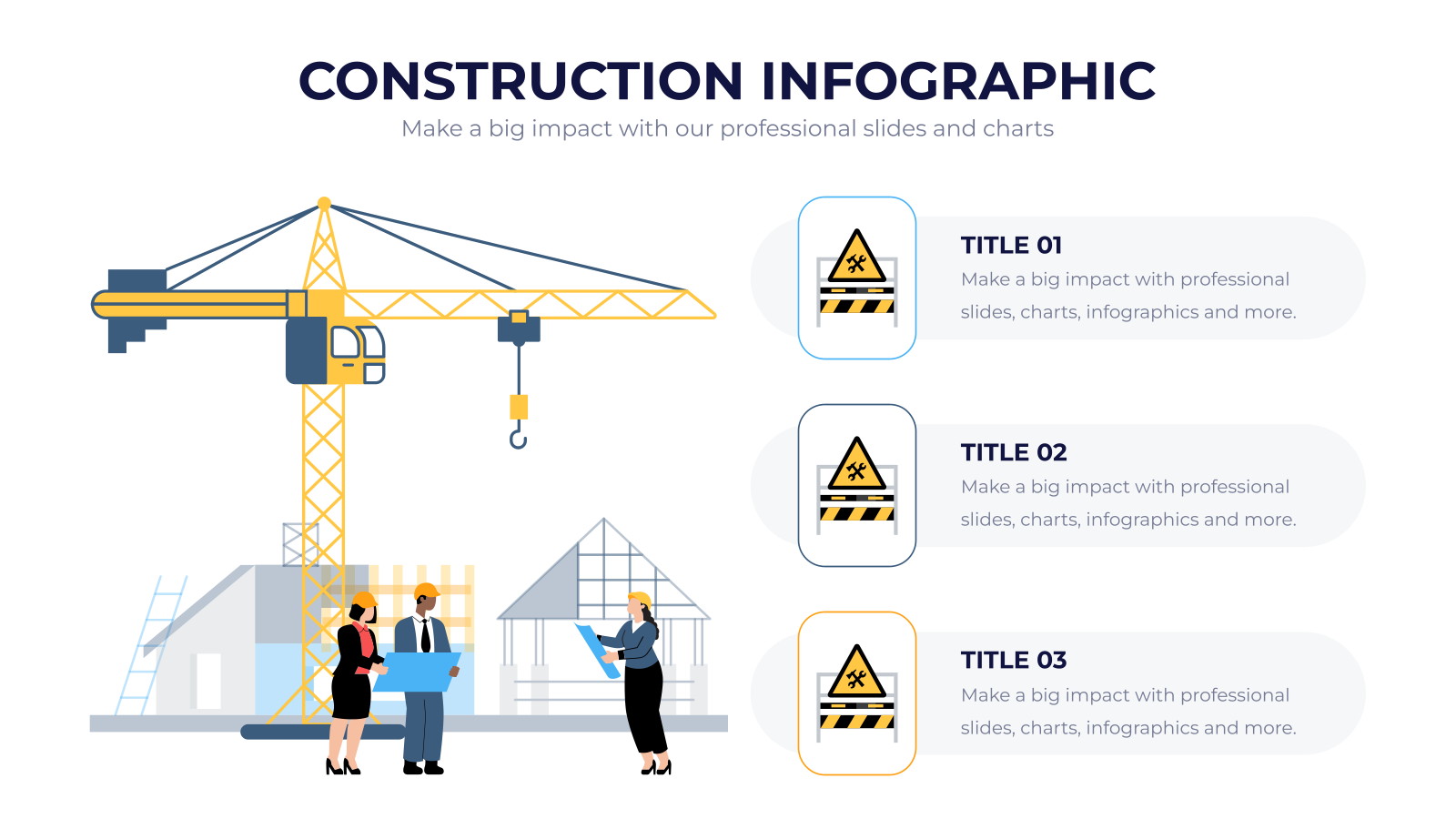 CONSTRUCTION INFOGRAPHIC
Make a big impact with our professional slides and charts

TITLE 01
Make a big impact with professional slides, charts, infographics and more.

TITLE 02
Make a big impact with professional slides, charts, infographics and more.

TITLE 03
Make a big impact with professional slides, charts, infographics and more.