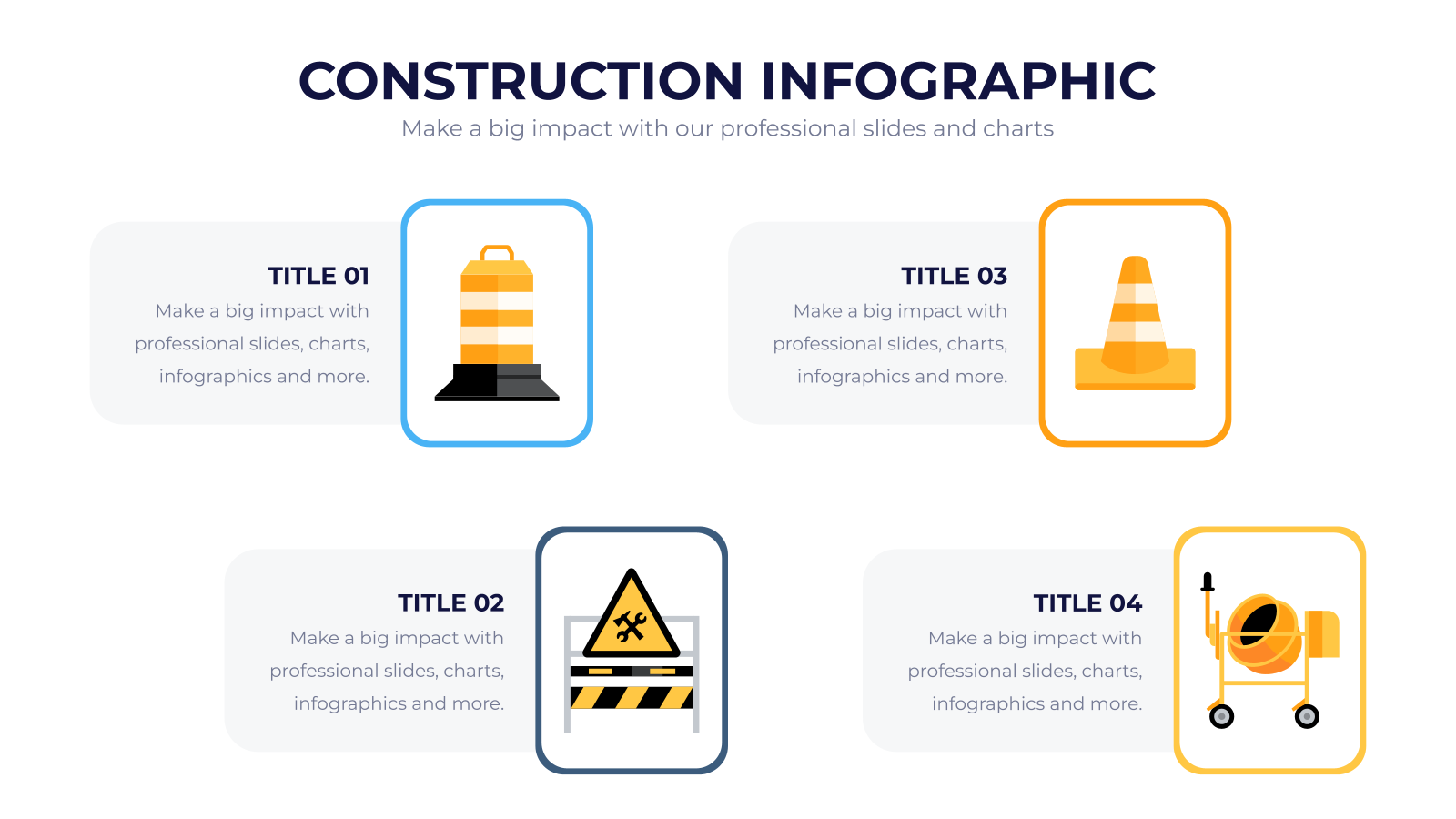 CONSTRUCTION INFOGRAPHIC
Make a big impact with our professional slides and charts

TITLE 01
Make a big impact with professional slides, charts, infographics and more.

TITLE 03
Make a big impact with professional slides, charts, infographics and more.

TITLE 02
Make a big impact with professional slides, charts, infographics and more.

TITLE 04
Make a big impact with professional slides, charts, infographics and more.