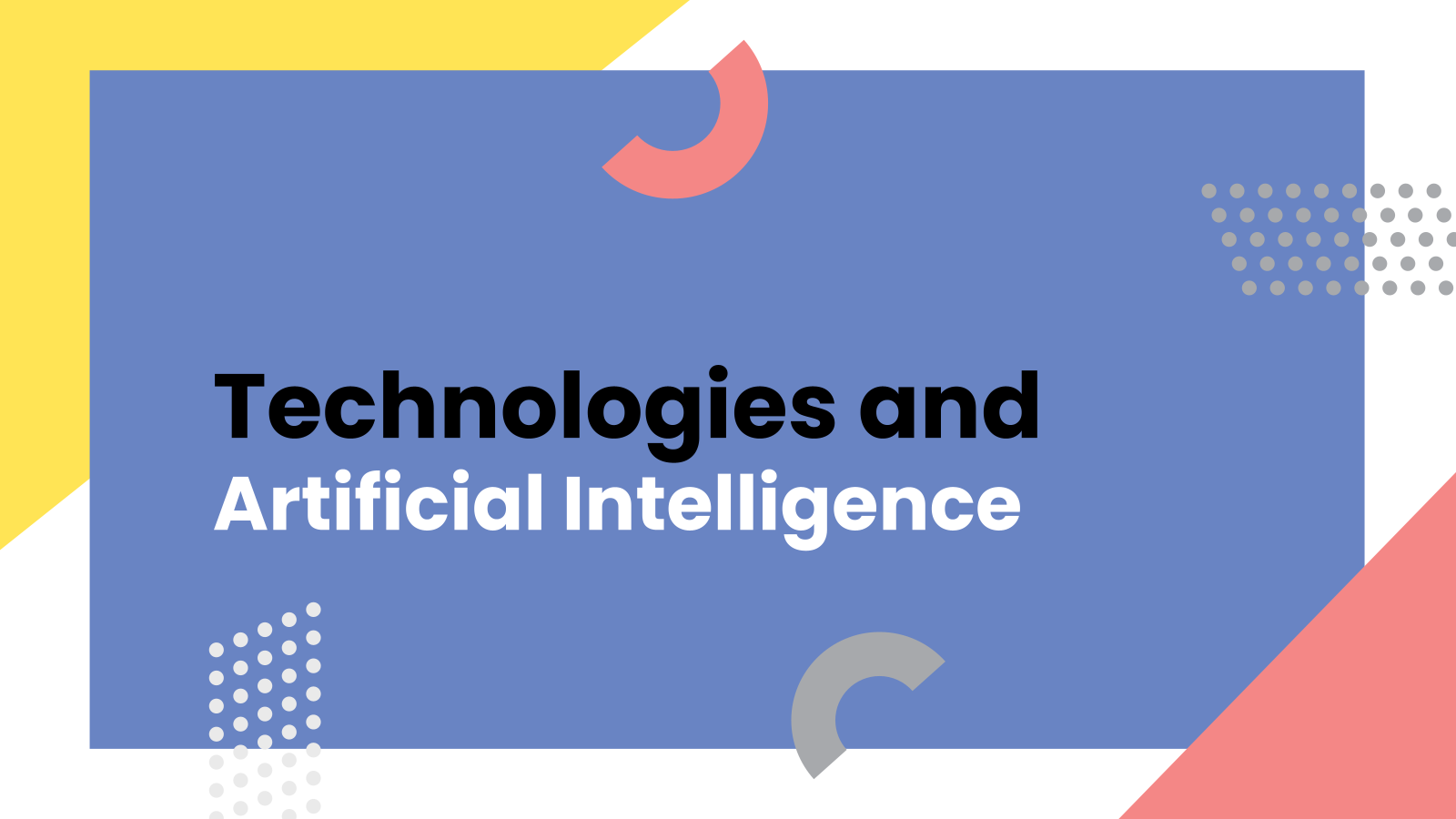 Technologies and
Artificial Intelligence