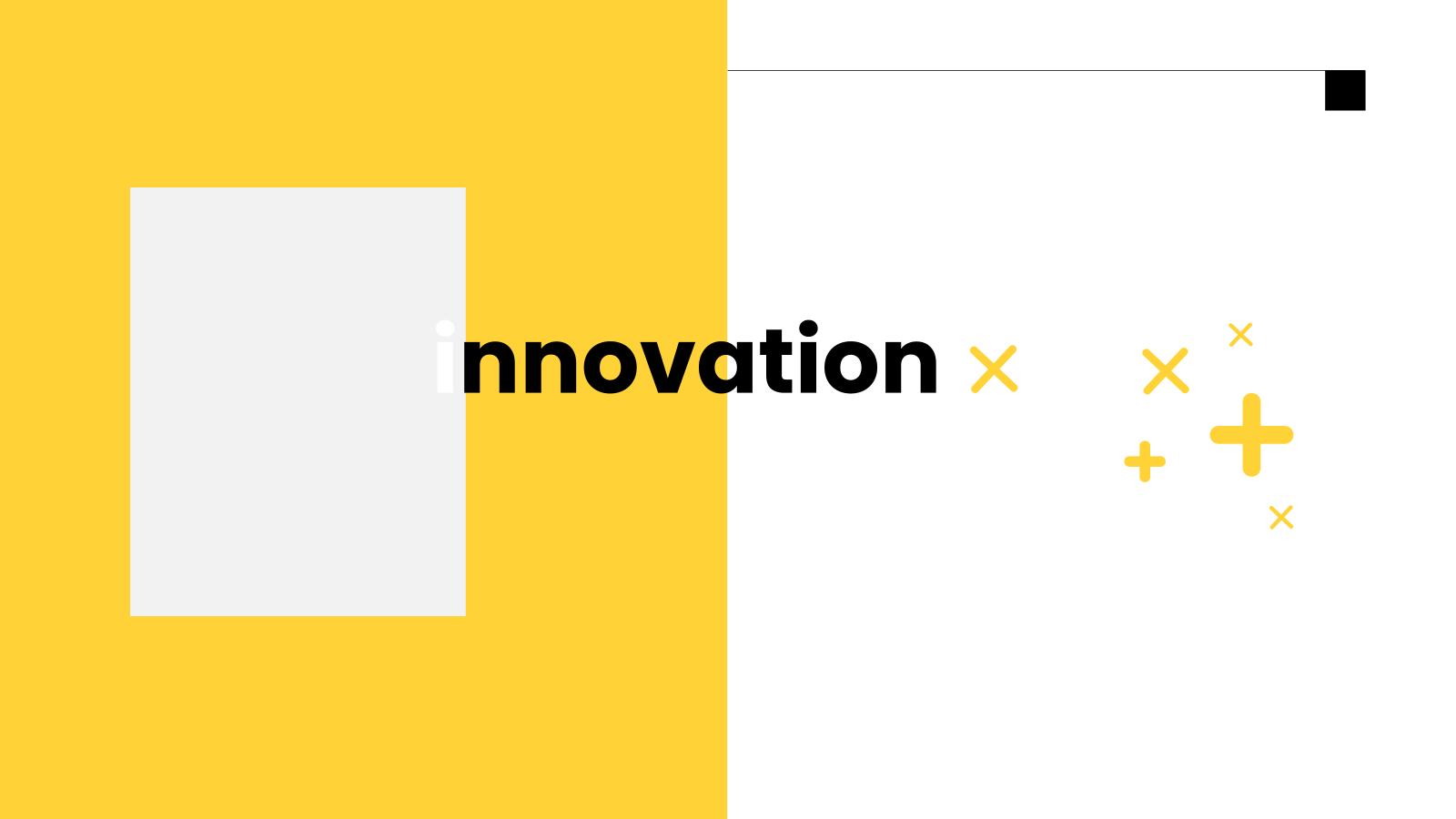 innovation