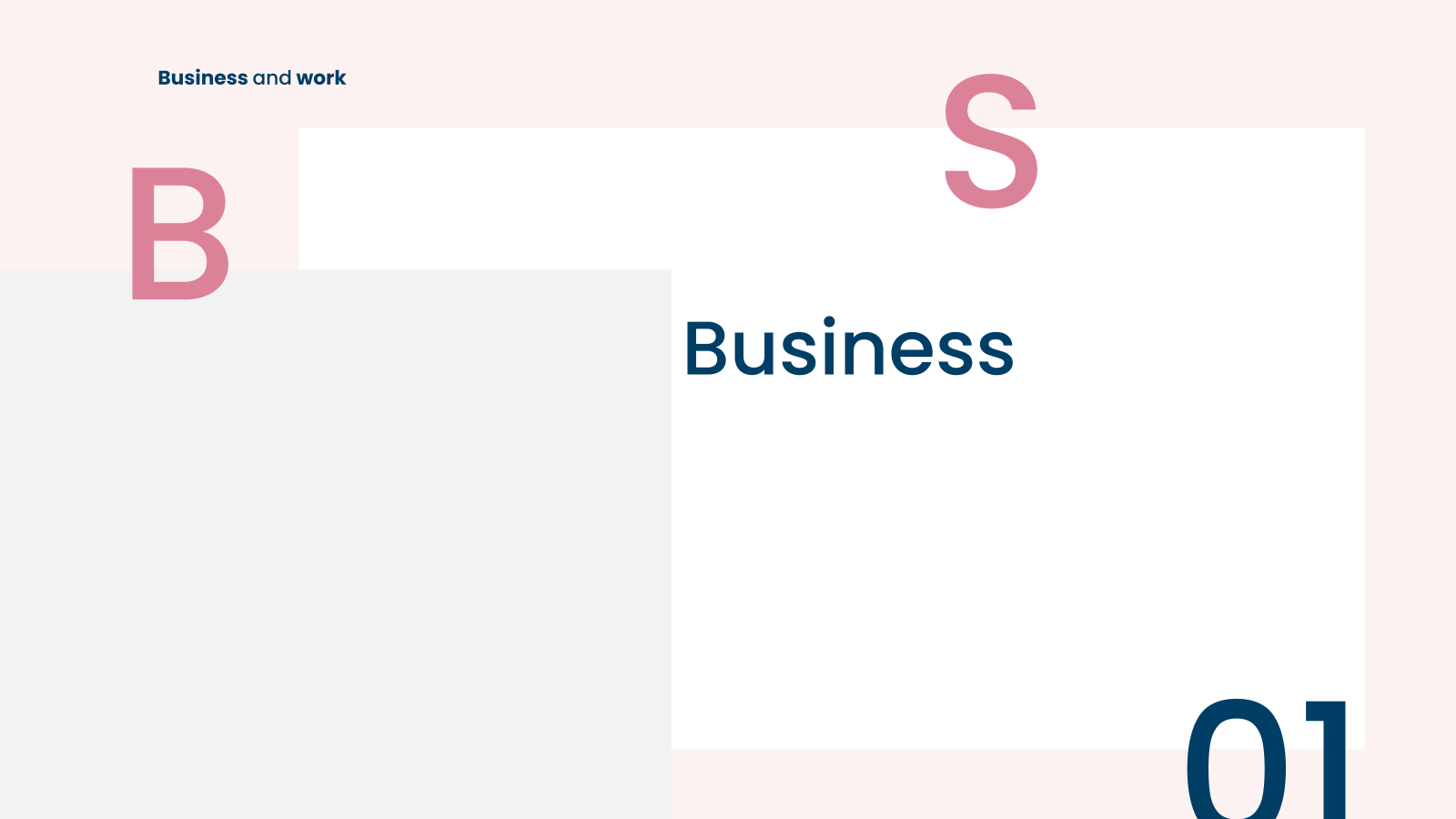 Business and work

B

S

Business

01