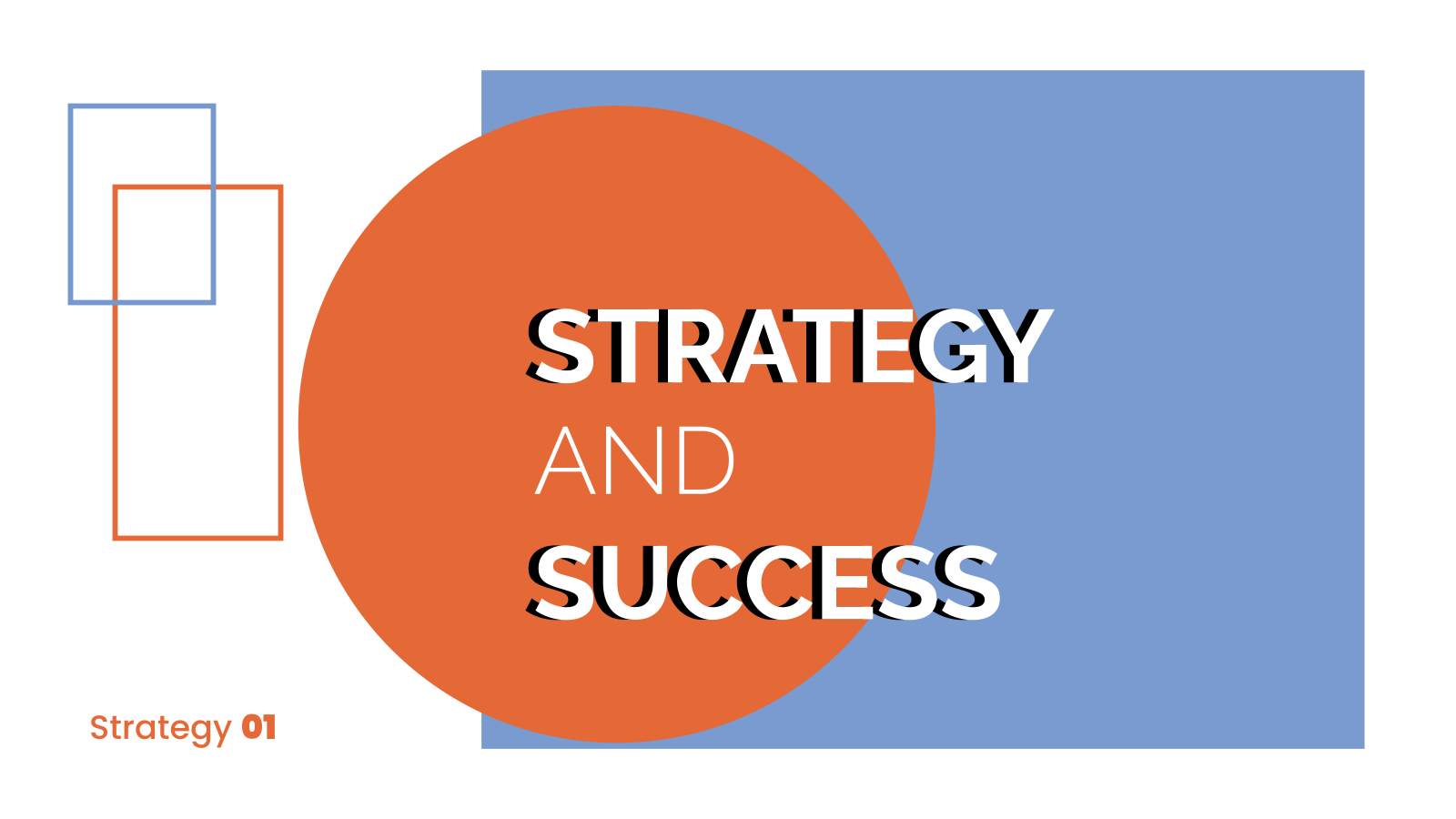 STRATEGY
AND
SUCCESS

Strategy 01