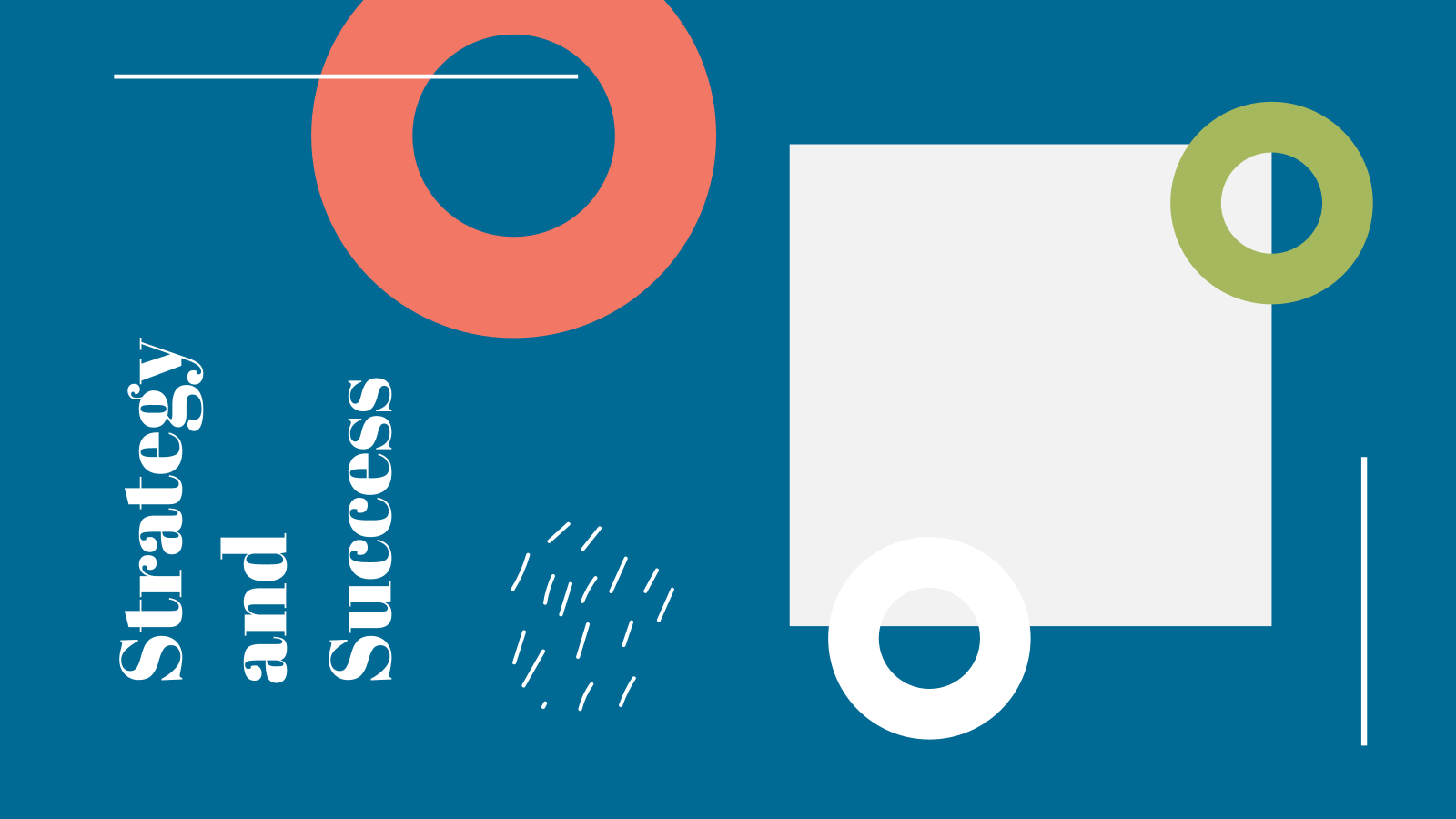 Strategy and Success