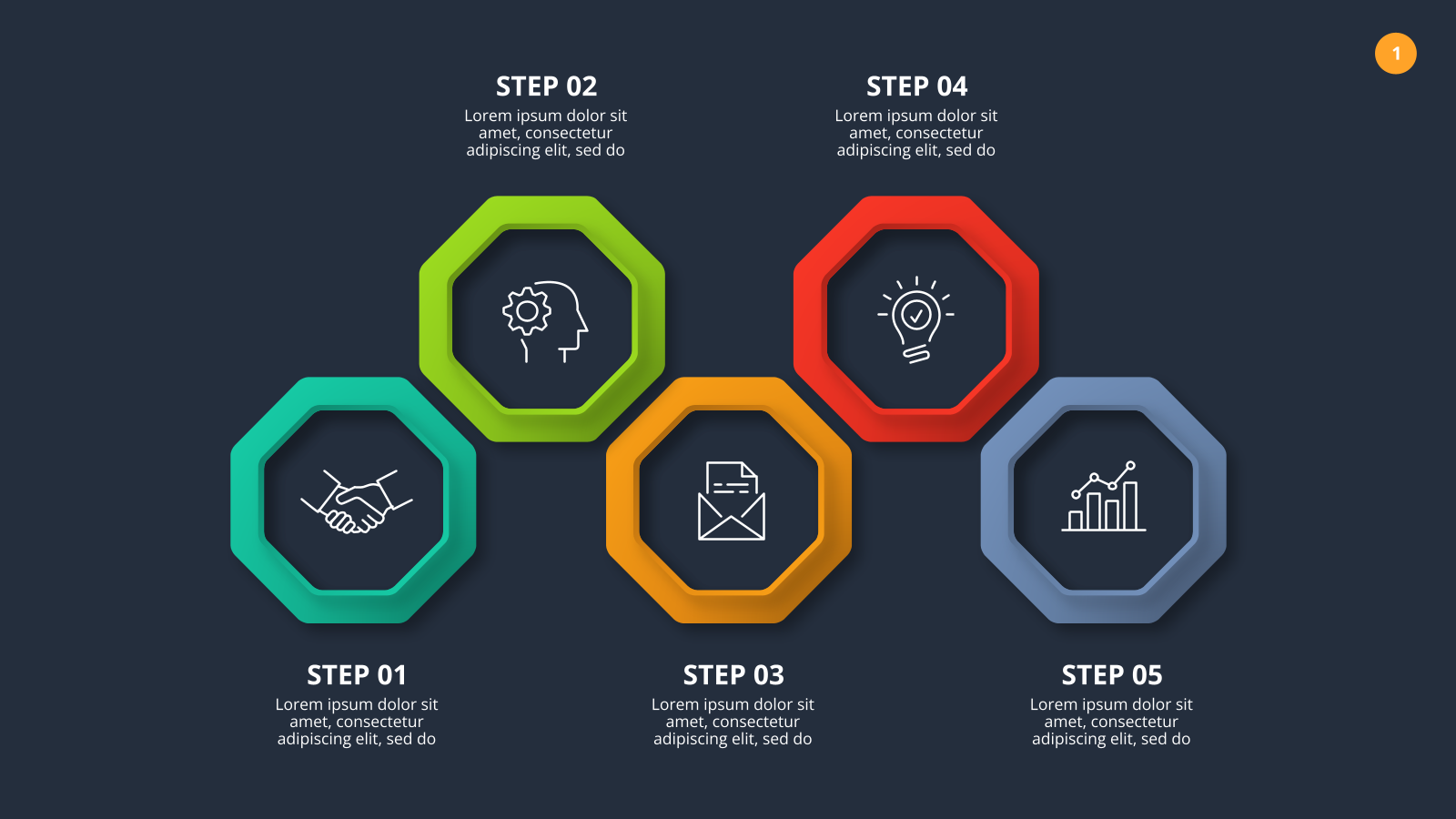 1

STEP 02
Lorem ipsum dolor sit amet, consectetur adipiscing elit, sed do

STEP 04
Lorem ipsum dolor sit amet, consectetur adipiscing elit, sed do

STEP 01
Lorem ipsum dolor sit amet, consectetur adipiscing elit, sed do

STEP 03
Lorem ipsum dolor sit amet, consectetur adipiscing elit, sed do

STEP 05
Lorem ipsum dolor sit amet, consectetur adipiscing elit, sed do