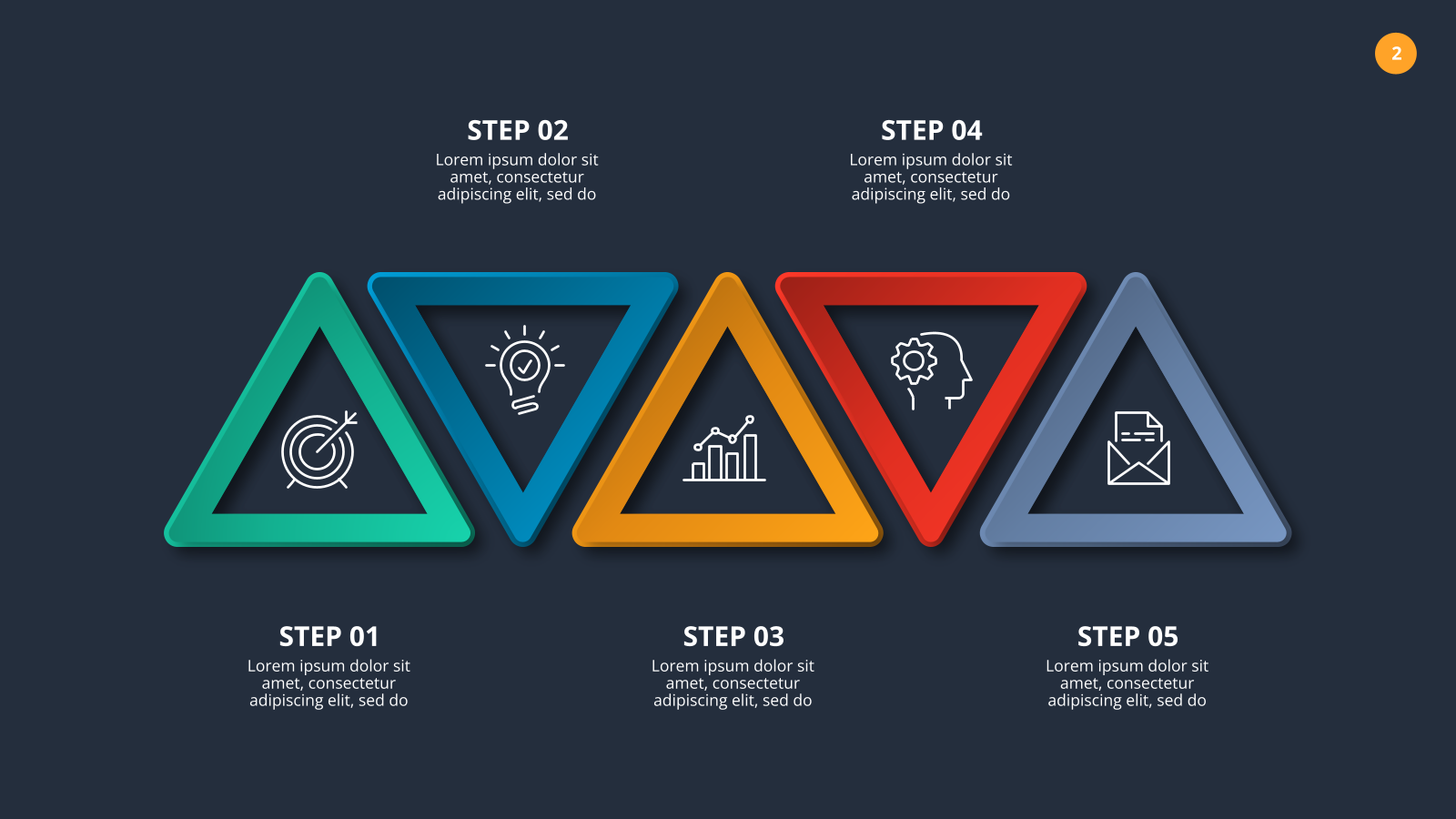 2

STEP 02
Lorem ipsum dolor sit amet, consectetur adipiscing elit, sed do

STEP 04
Lorem ipsum dolor sit amet, consectetur adipiscing elit, sed do

STEP 01
Lorem ipsum dolor sit amet, consectetur adipiscing elit, sed do

STEP 03
Lorem ipsum dolor sit amet, consectetur adipiscing elit, sed do

STEP 05
Lorem ipsum dolor sit amet, consectetur adipiscing elit, sed do