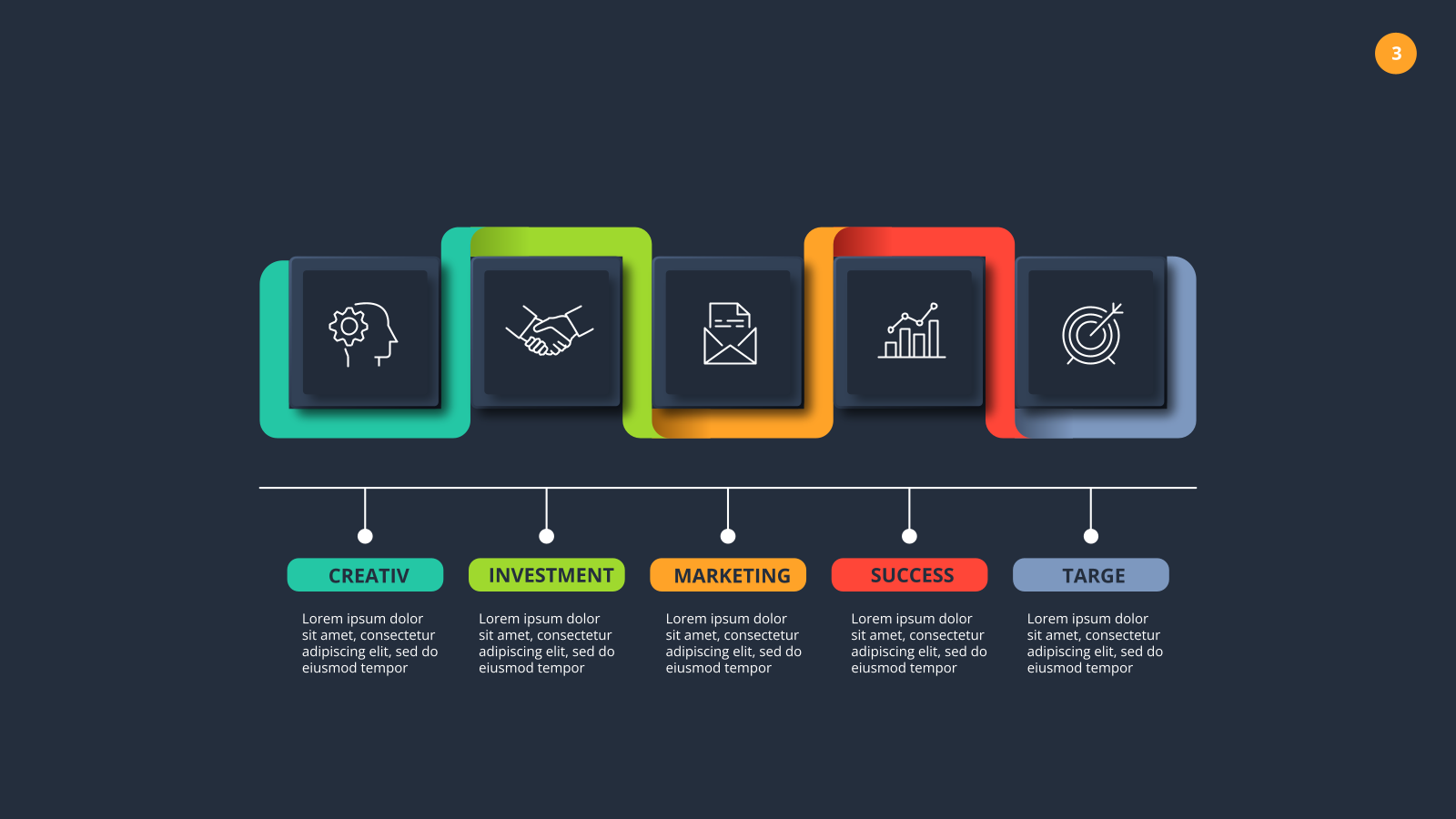 3

CREATIV

Lorem ipsum dolor sit amet, consectetur adipiscing elit, sed do eiusmod tempor

INVESTMENT

Lorem ipsum dolor sit amet, consectetur adipiscing elit, sed do eiusmod tempor

MARKETING

Lorem ipsum dolor sit amet, consectetur adipiscing elit, sed do eiusmod tempor

SUCCESS

Lorem ipsum dolor sit amet, consectetur adipiscing elit, sed do eiusmod tempor

TARGE

Lorem ipsum dolor sit amet, consectetur adipiscing elit, sed do eiusmod tempor