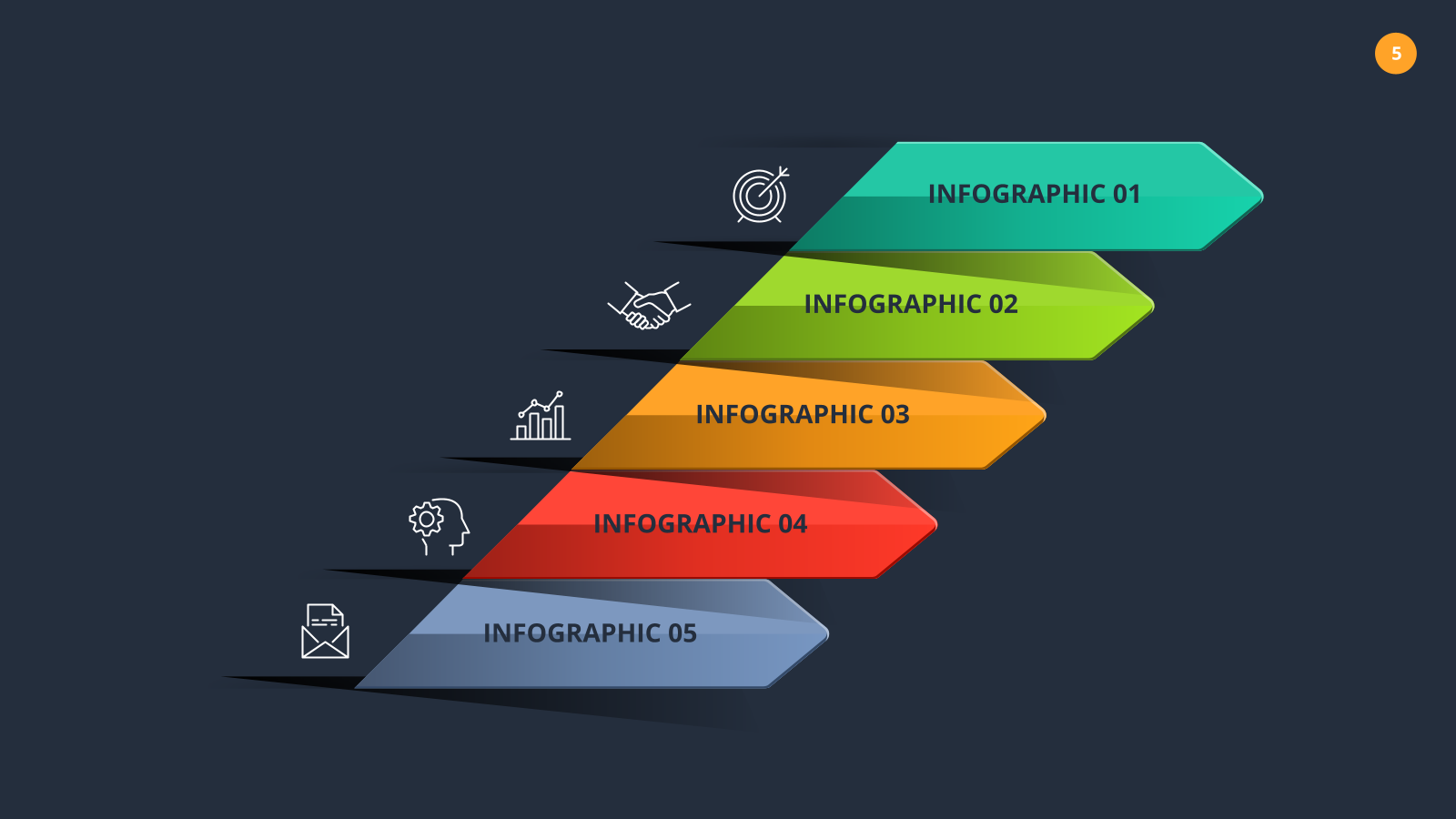 5

INFOGRAPHIC 01

INFOGRAPHIC 02

INFOGRAPHIC 03

INFOGRAPHIC 04

INFOGRAPHIC 05