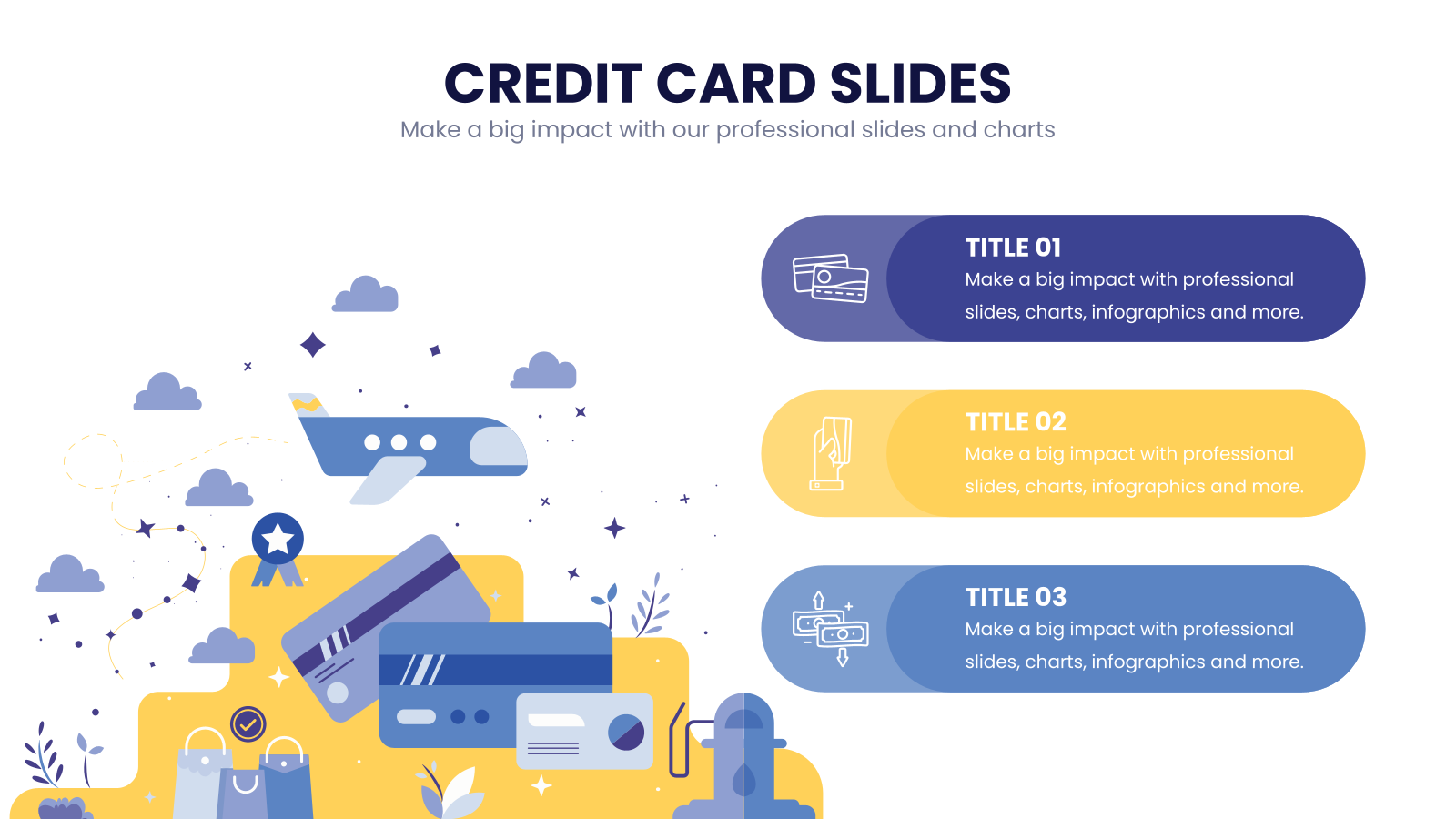 CREDIT CARD SLIDES

Make a big impact with our professional slides and charts

TITLE 01

Make a big impact with professional slides, charts, infographics and more.

TITLE 02

Make a big impact with professional slides, charts, infographics and more.

TITLE 03

Make a big impact with professional slides, charts, infographics and more.