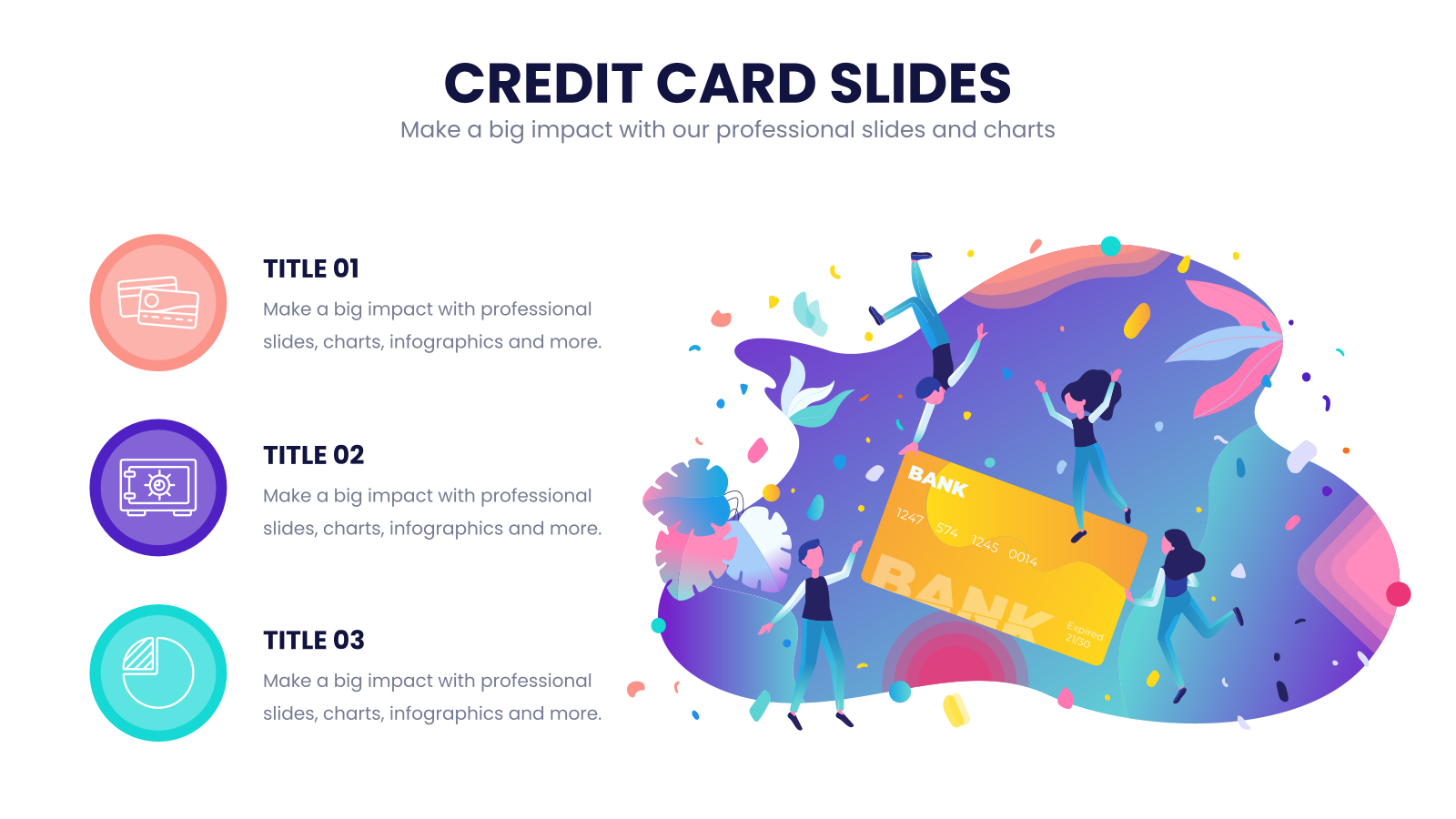 CREDIT CARD SLIDES

Make a big impact with our professional slides and charts

TITLE 01

Make a big impact with professional slides, charts, infographics and more.

TITLE 02

Make a big impact with professional slides, charts, infographics and more.

TITLE 03

Make a big impact with professional slides, charts, infographics and more.

BANK

1247 574 1245 0014

BANK

Expired 21/30