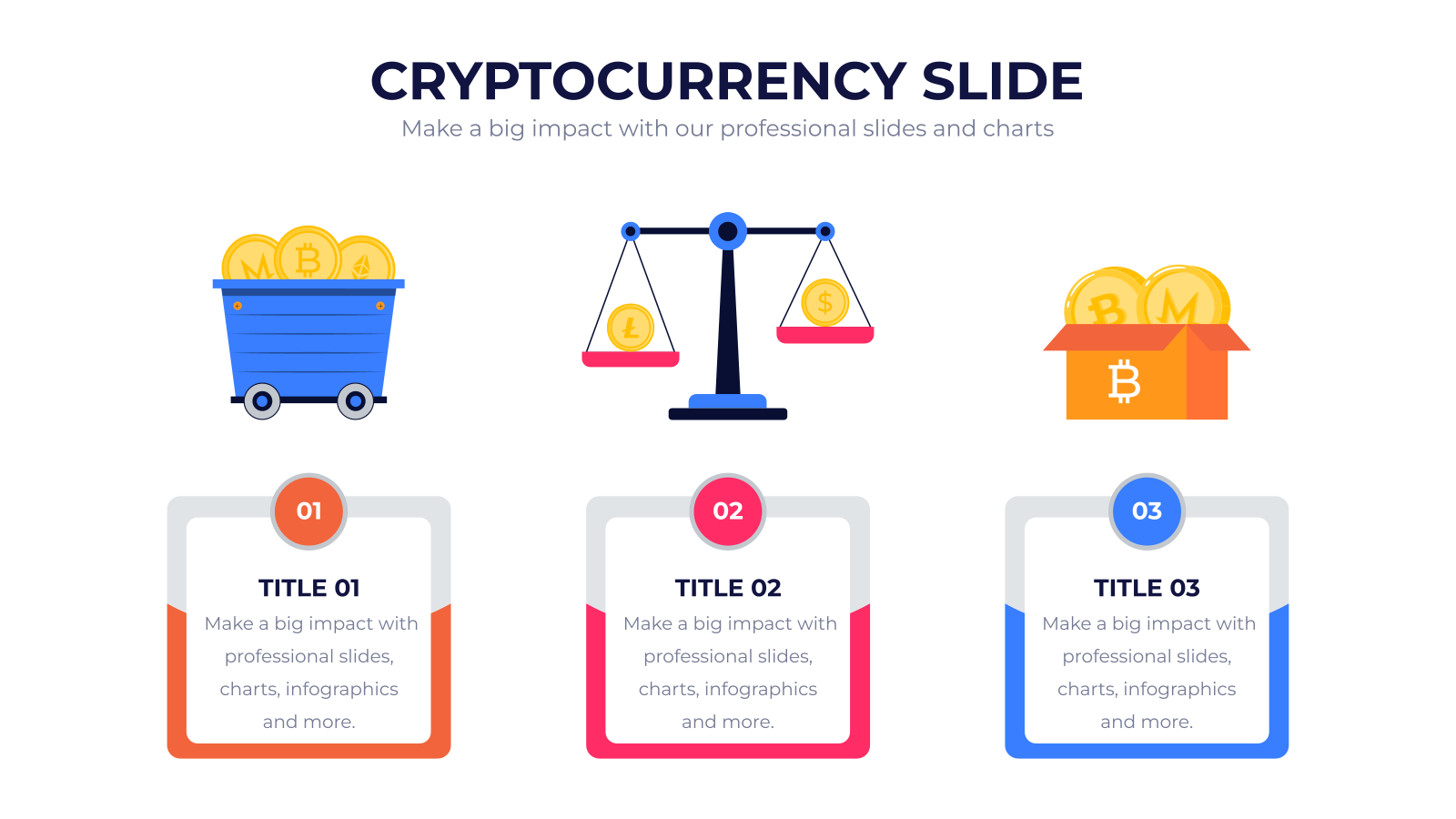 CRYPTOCURRENCY SLIDE
Make a big impact with our professional slides and charts

01
TITLE 01
Make a big impact with professional slides, charts, infographics and more.

02
TITLE 02
Make a big impact with professional slides, charts, infographics and more.

03
TITLE 03
Make a big impact with professional slides, charts, infographics and more.