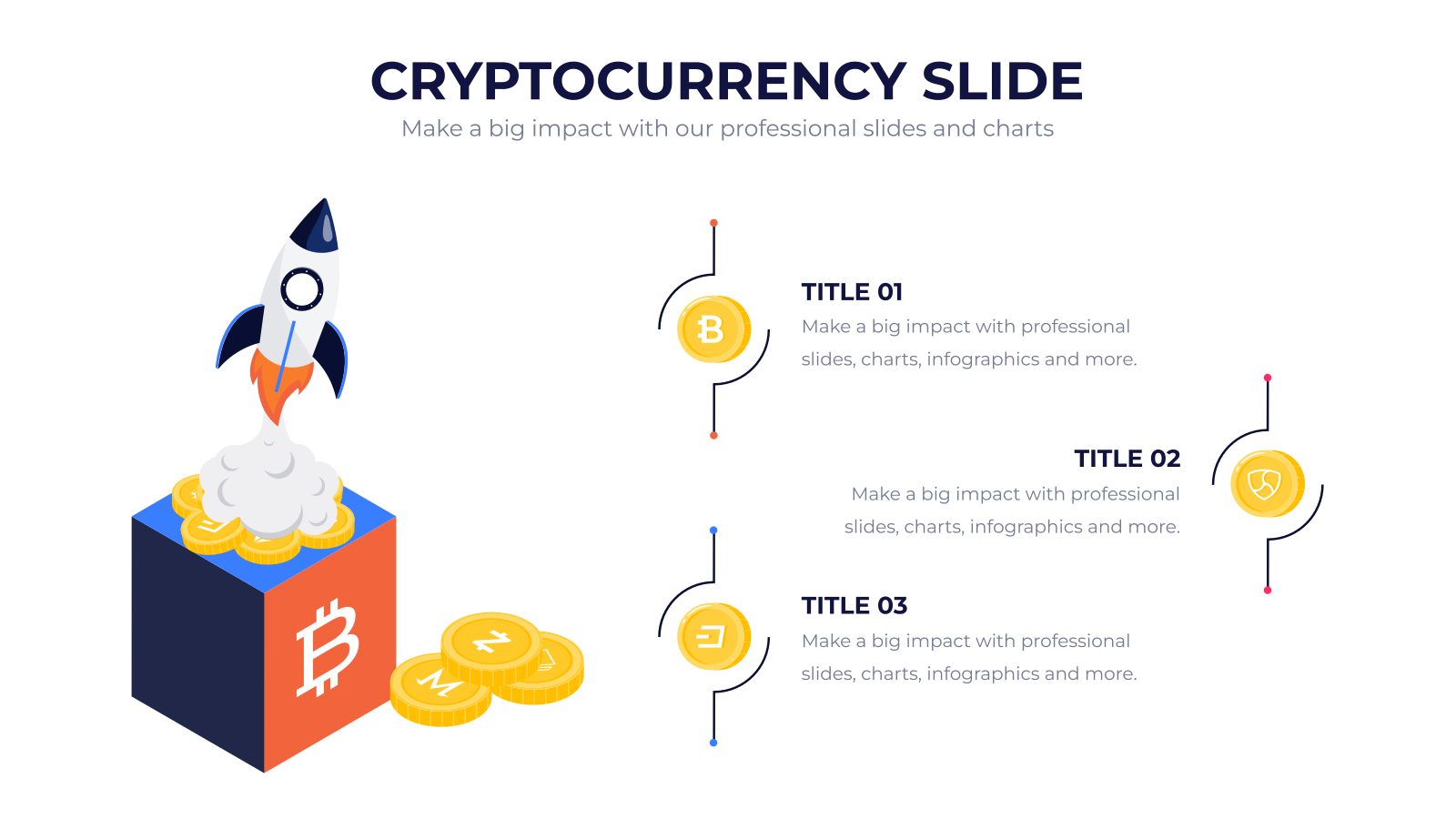 CRYPTOCURRENCY SLIDE
Make a big impact with our professional slides and charts

TITLE 01
Make a big impact with professional slides, charts, infographics and more.

TITLE 02
Make a big impact with professional slides, charts, infographics and more.

TITLE 03
Make a big impact with professional slides, charts, infographics and more.