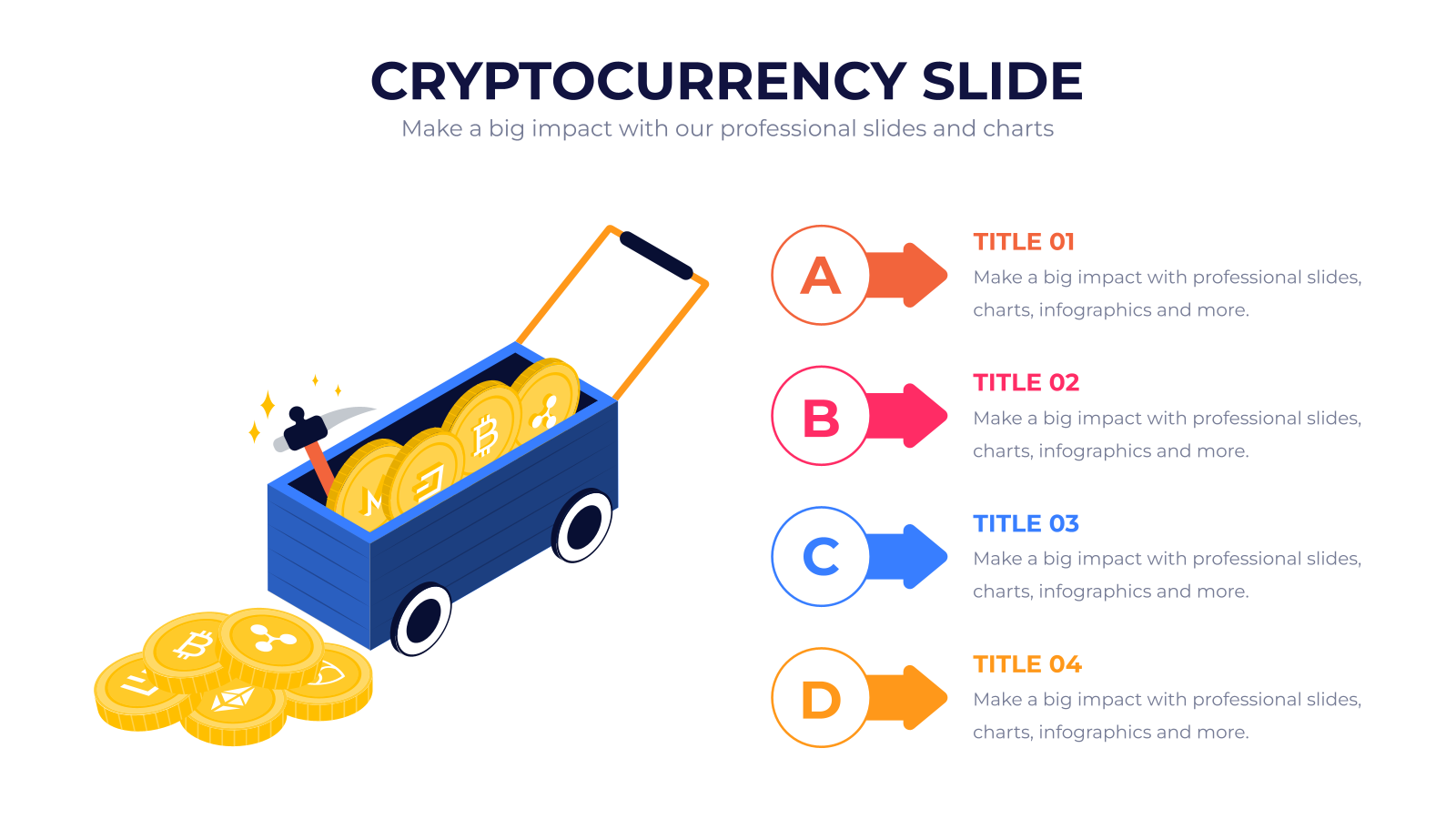 CRYPTOCURRENCY SLIDE

Make a big impact with our professional slides and charts

A

TITLE 01

Make a big impact with professional slides, charts, infographics and more.

B

TITLE 02

Make a big impact with professional slides, charts, infographics and more.

C

TITLE 03

Make a big impact with professional slides, charts, infographics and more.

D

TITLE 04

Make a big impact with professional slides, charts, infographics and more.