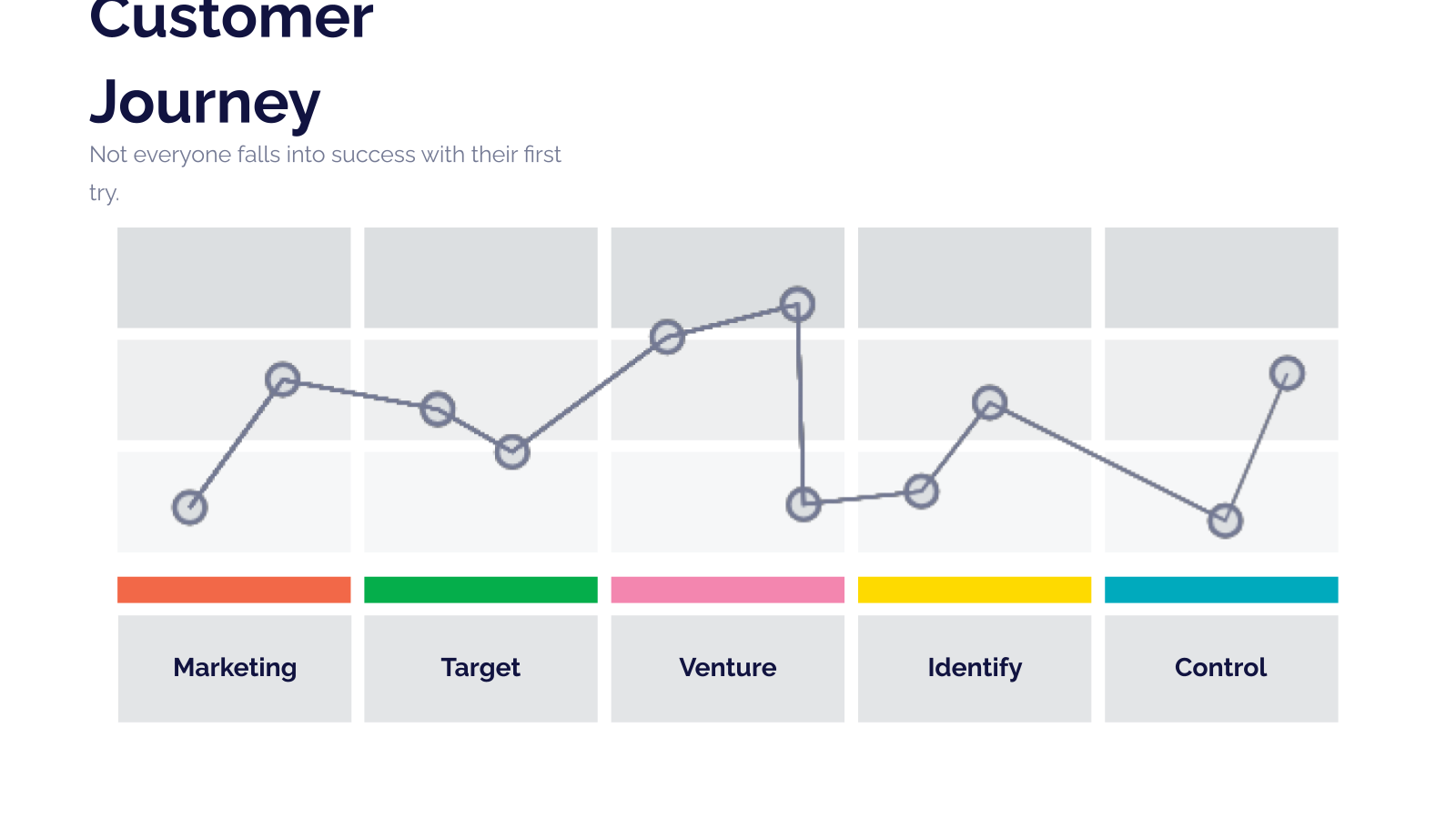 Customer Journey

Not everyone falls into success with their first try.

Marketing

Target

Venture

Identify

Control