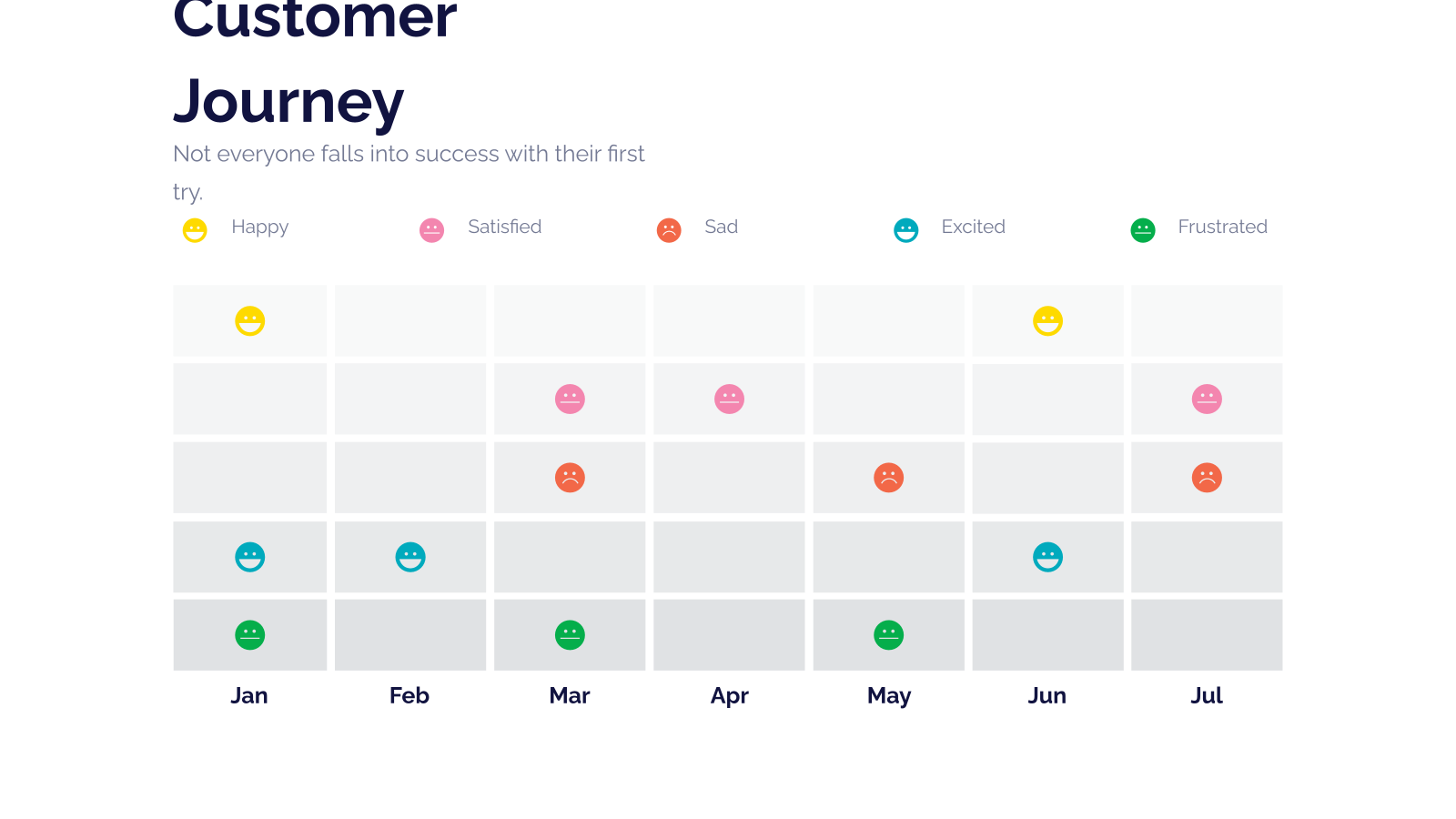 Customer Journey

Not everyone falls into success with their first try.

Happy Satisfied Sad Excited Frustrated

Jan Feb Mar Apr May Jun Jul