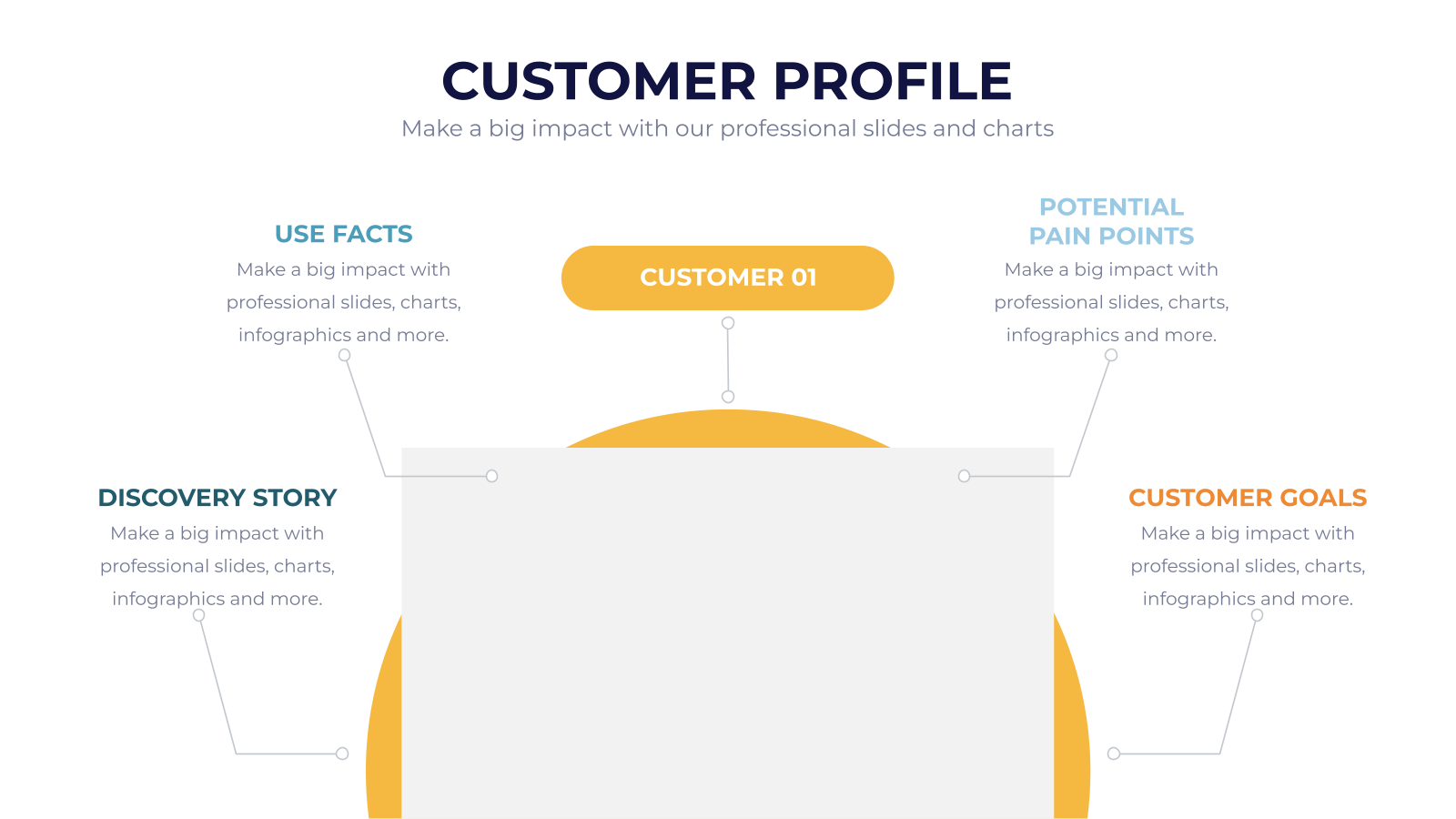 CUSTOMER PROFILE
Make a big impact with our professional slides and charts

USE FACTS
Make a big impact with professional slides, charts, infographics and more.

CUSTOMER 01

POTENTIAL PAIN POINTS
Make a big impact with professional slides, charts, infographics and more.

DISCOVERY STORY
Make a big impact with professional slides, charts, infographics and more.

CUSTOMER GOALS
Make a big impact with professional slides, charts, infographics and more.