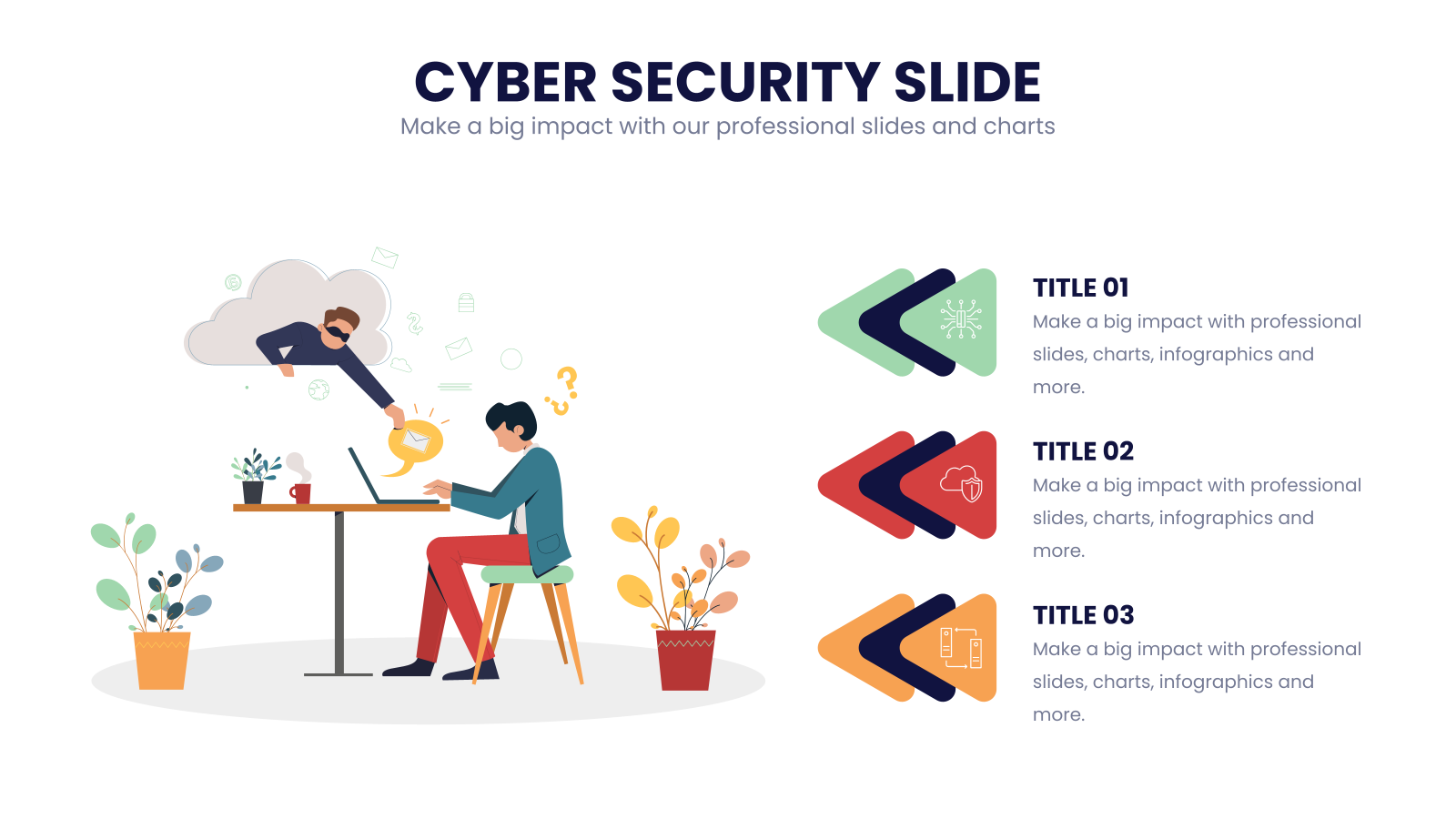 CYBER SECURITY SLIDE
Make a big impact with our professional slides and charts

TITLE 01
Make a big impact with professional slides, charts, infographics and more.

TITLE 02
Make a big impact with professional slides, charts, infographics and more.

TITLE 03
Make a big impact with professional slides, charts, infographics and more.