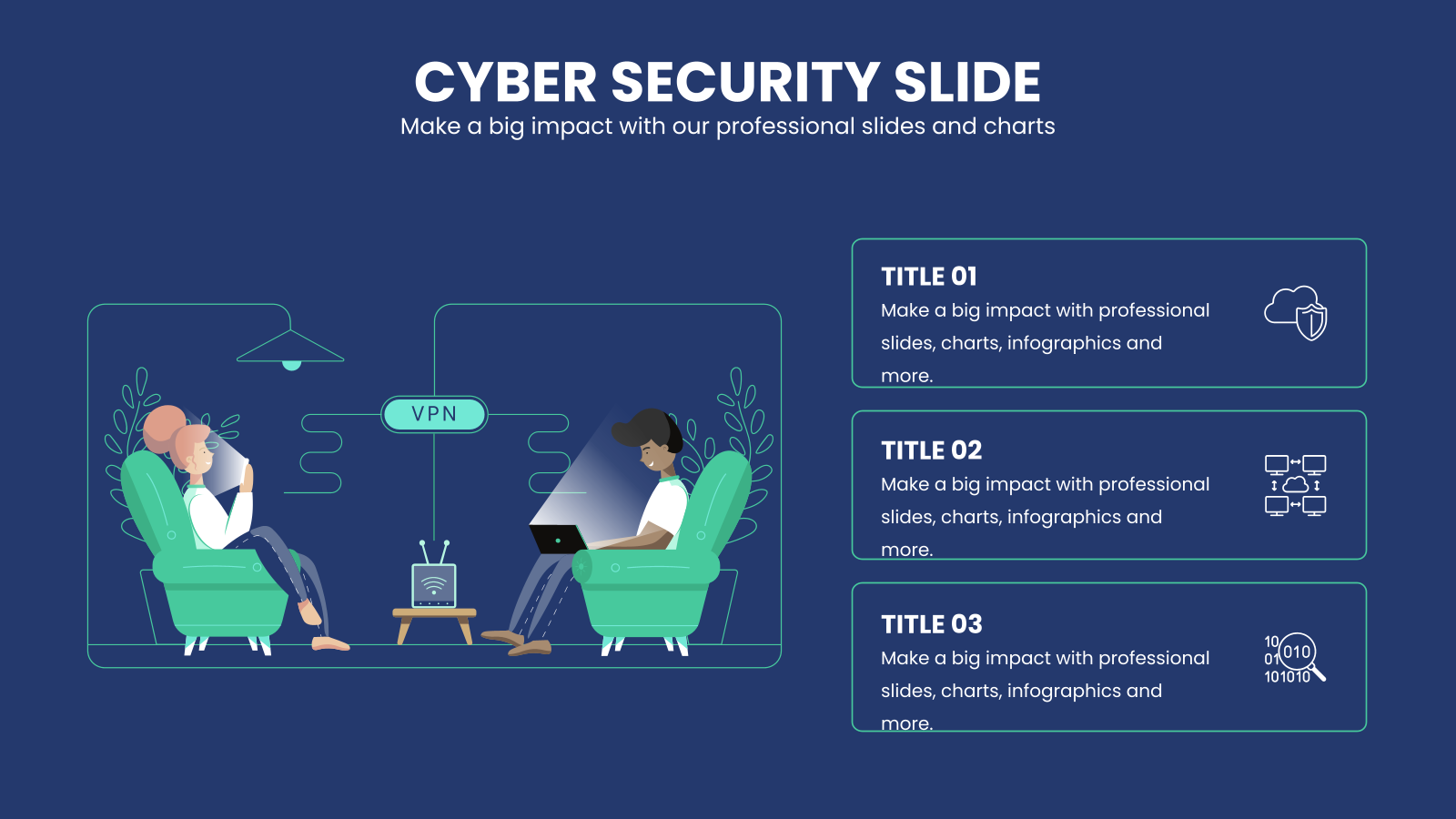 CYBER SECURITY SLIDE
Make a big impact with our professional slides and charts

VPN

TITLE 01
Make a big impact with professional slides, charts, infographics and more.

TITLE 02
Make a big impact with professional slides, charts, infographics and more.

TITLE 03
Make a big impact with professional slides, charts, infographics and more.

10
01 010
101010