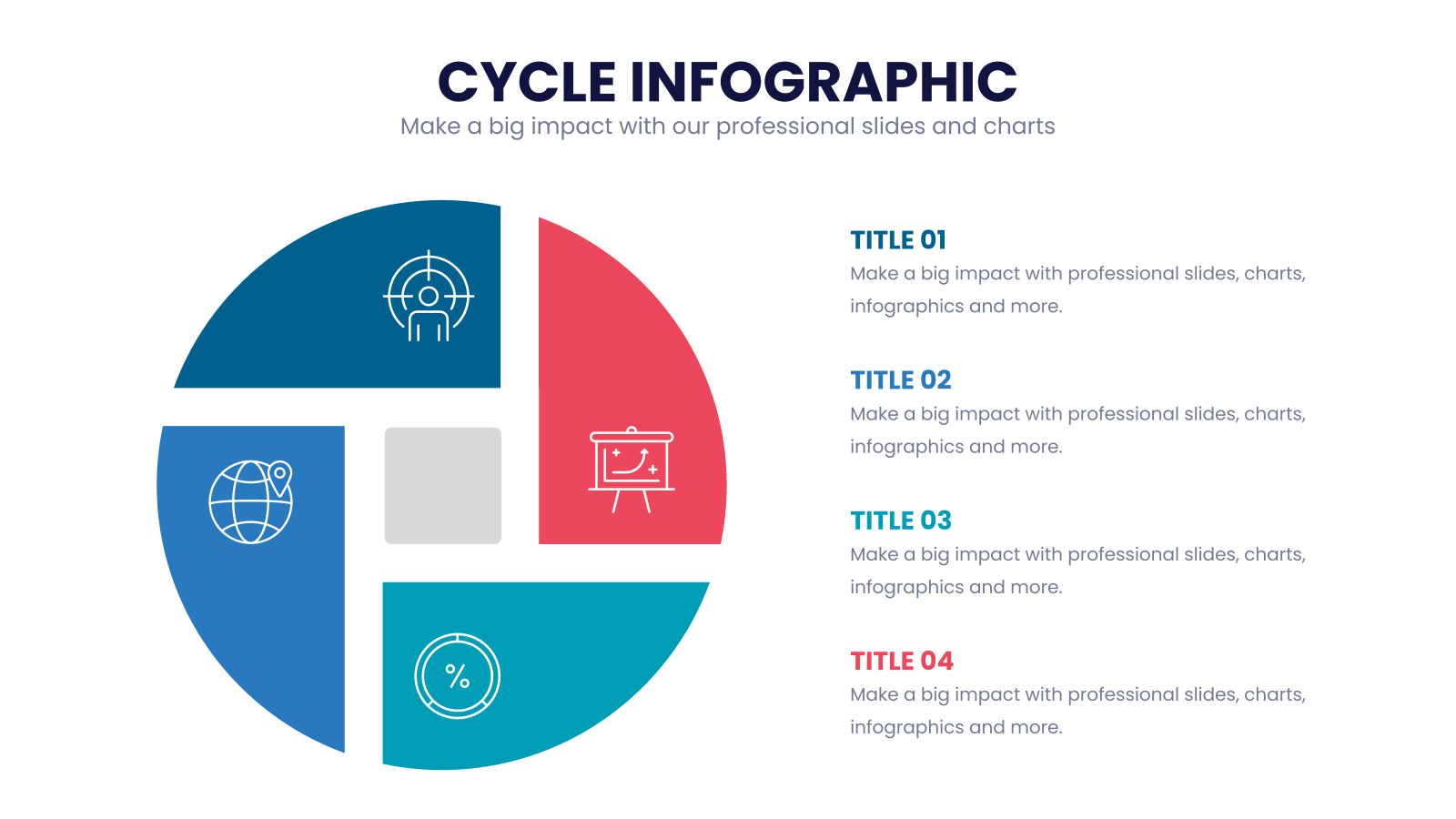 CYCLE INFOGRAPHIC
Make a big impact with our professional slides and charts

%

TITLE 01
Make a big impact with professional slides, charts, infographics and more.

TITLE 02
Make a big impact with professional slides, charts, infographics and more.

TITLE 03
Make a big impact with professional slides, charts, infographics and more.

TITLE 04
Make a big impact with professional slides, charts, infographics and more.