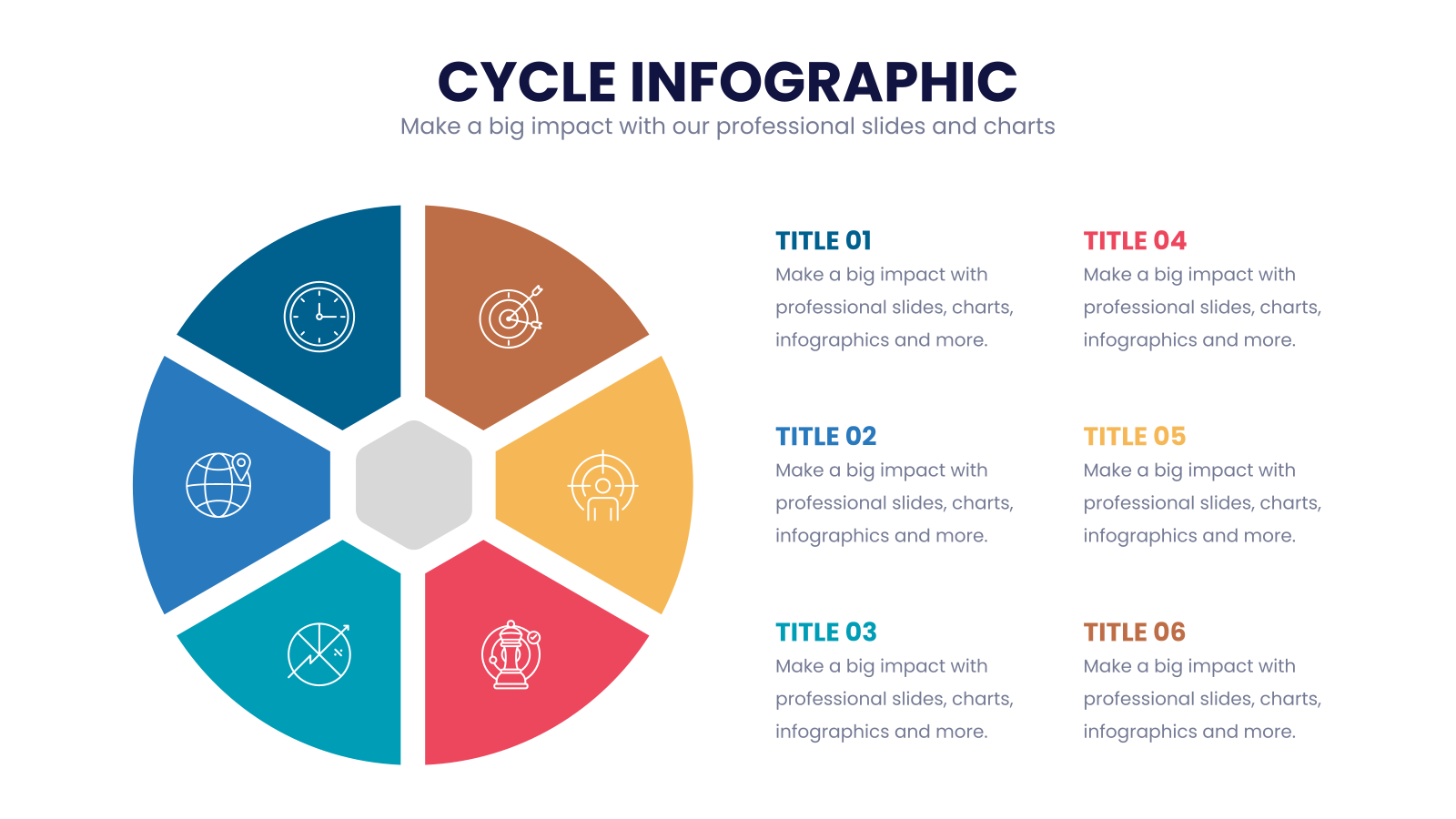 CYCLE INFOGRAPHIC
Make a big impact with our professional slides and charts

TITLE 01
Make a big impact with professional slides, charts, infographics and more.

TITLE 02
Make a big impact with professional slides, charts, infographics and more.

TITLE 03
Make a big impact with professional slides, charts, infographics and more.

TITLE 04
Make a big impact with professional slides, charts, infographics and more.

TITLE 05
Make a big impact with professional slides, charts, infographics and more.

TITLE 06
Make a big impact with professional slides, charts, infographics and more.