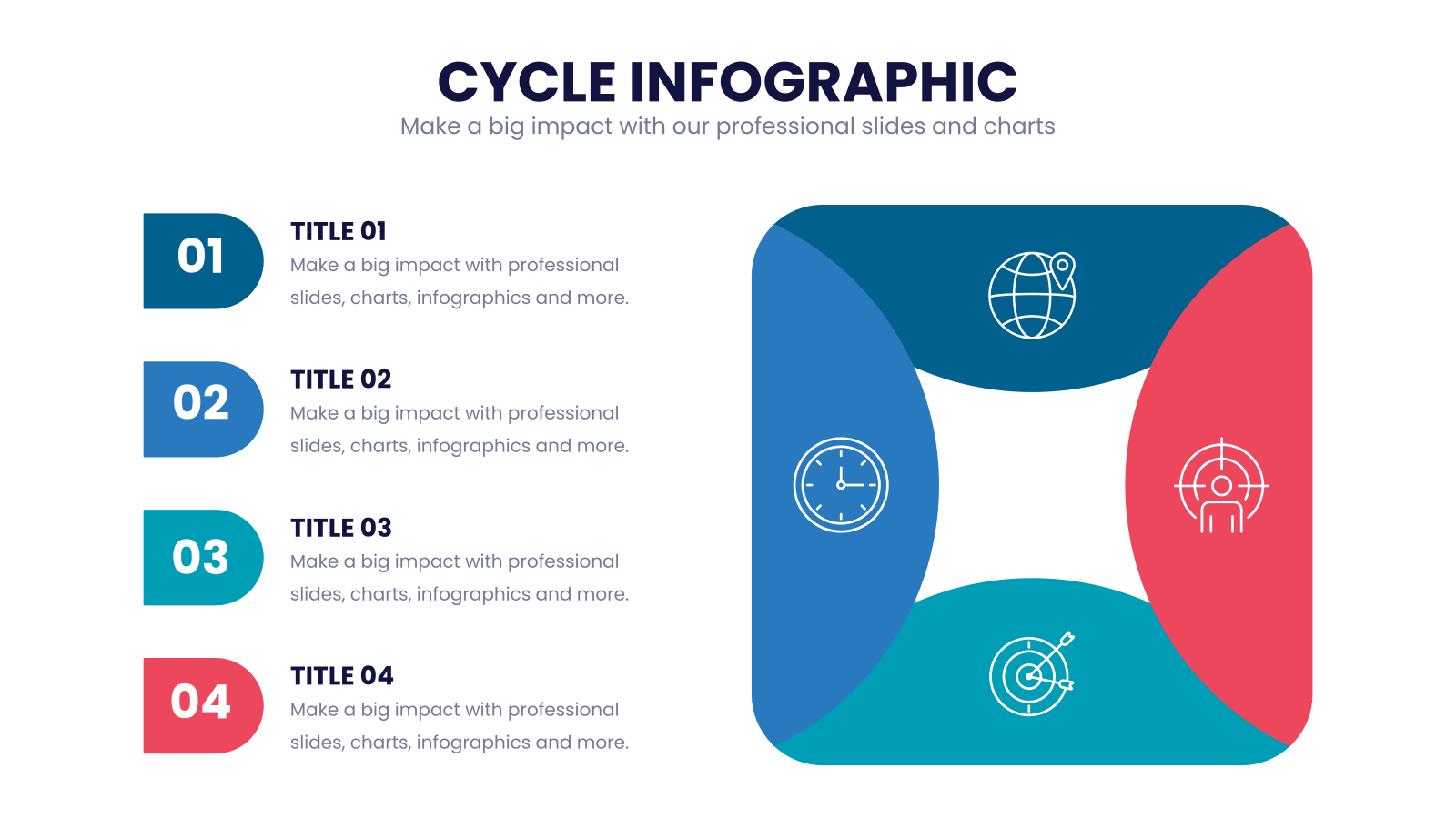 CYCLE INFOGRAPHIC
Make a big impact with our professional slides and charts

01
TITLE 01
Make a big impact with professional slides, charts, infographics and more.

02
TITLE 02
Make a big impact with professional slides, charts, infographics and more.

03
TITLE 03
Make a big impact with professional slides, charts, infographics and more.

04
TITLE 04
Make a big impact with professional slides, charts, infographics and more.