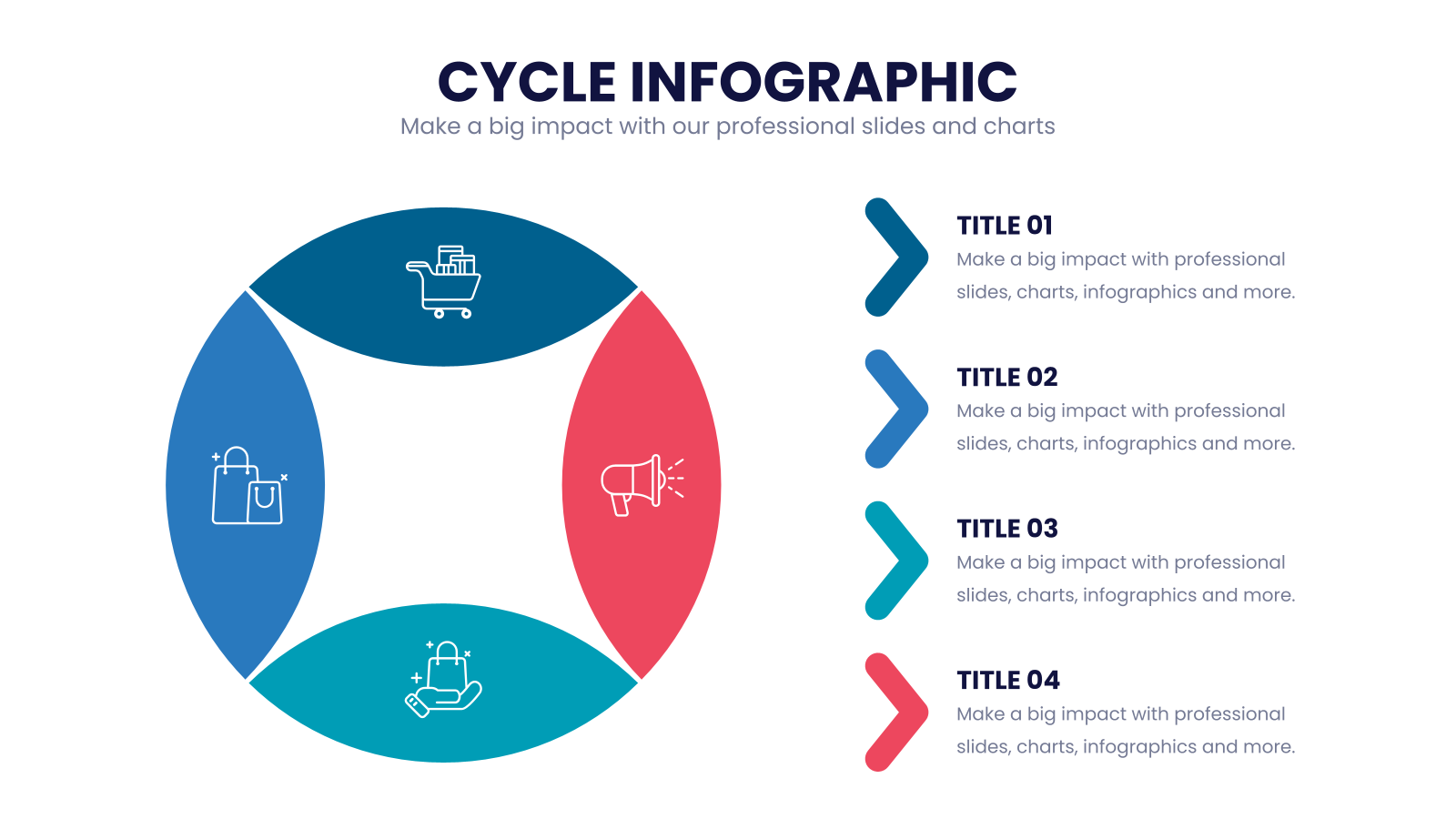 CYCLE INFOGRAPHIC
Make a big impact with our professional slides and charts

TITLE 01
Make a big impact with professional slides, charts, infographics and more.

TITLE 02
Make a big impact with professional slides, charts, infographics and more.

TITLE 03
Make a big impact with professional slides, charts, infographics and more.

TITLE 04
Make a big impact with professional slides, charts, infographics and more.