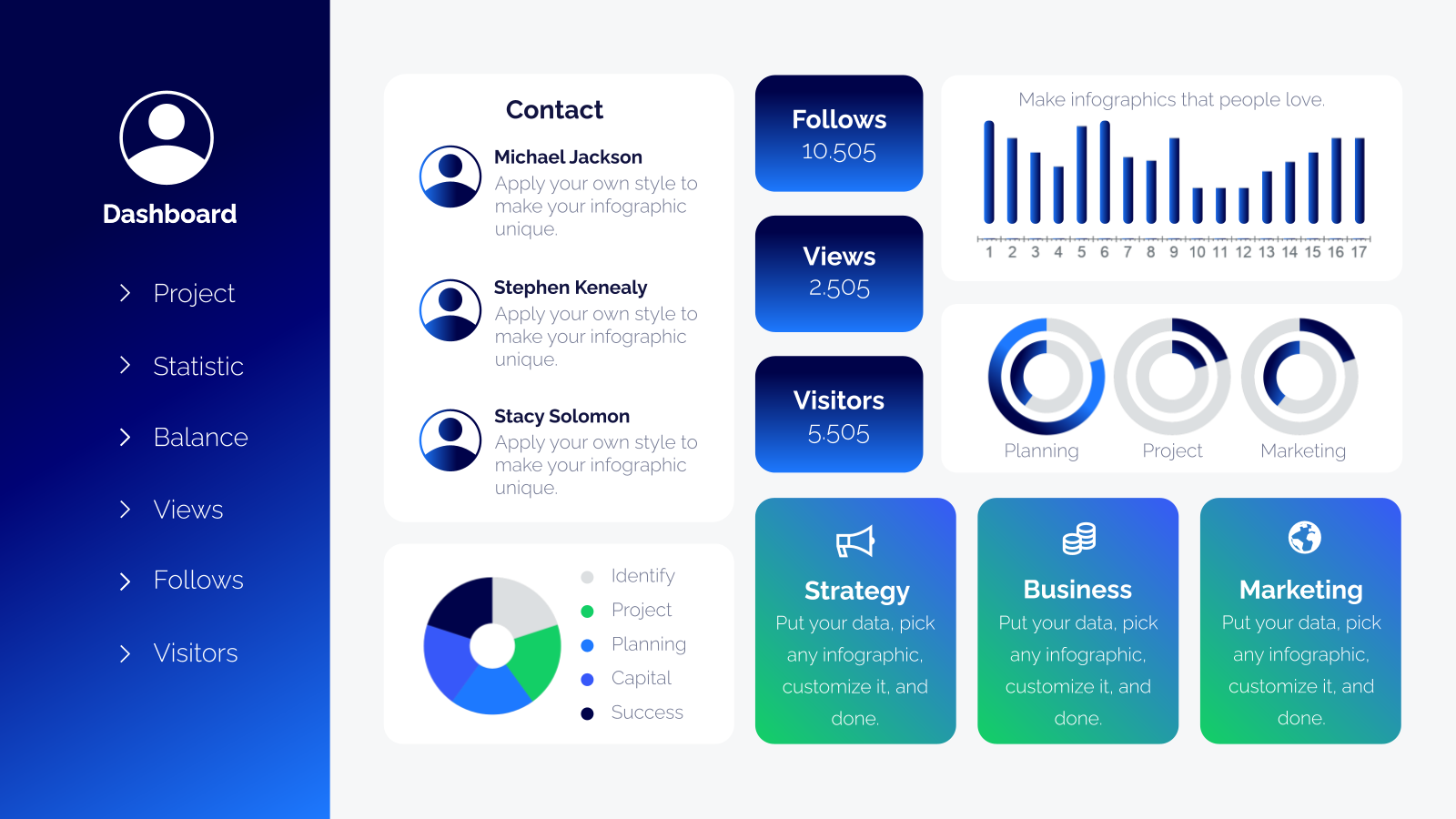 Dashboard

Project

Statistic

Balance

Views

Follows

Visitors

Contact

Michael Jackson
Apply your own style to make your infographic unique.

Stephen Kenealy
Apply your own style to make your infographic unique.

Stacy Solomon
Apply your own style to make your infographic unique.

Identify
Project
Planning
Capital
Success

Follows
10.505

Views
2.505

Visitors
5.505

Make infographics that people love.

1 2 3 4 5 6 7 8 9 10 11 12 13 14 15 16 17

Planning Project Marketing

Strategy
Put your data, pick any infographic, customize it, and done.

Business
Put your data, pick any infographic, customize it, and done.

Marketing
Put your data, pick any infographic, customize it, and done.