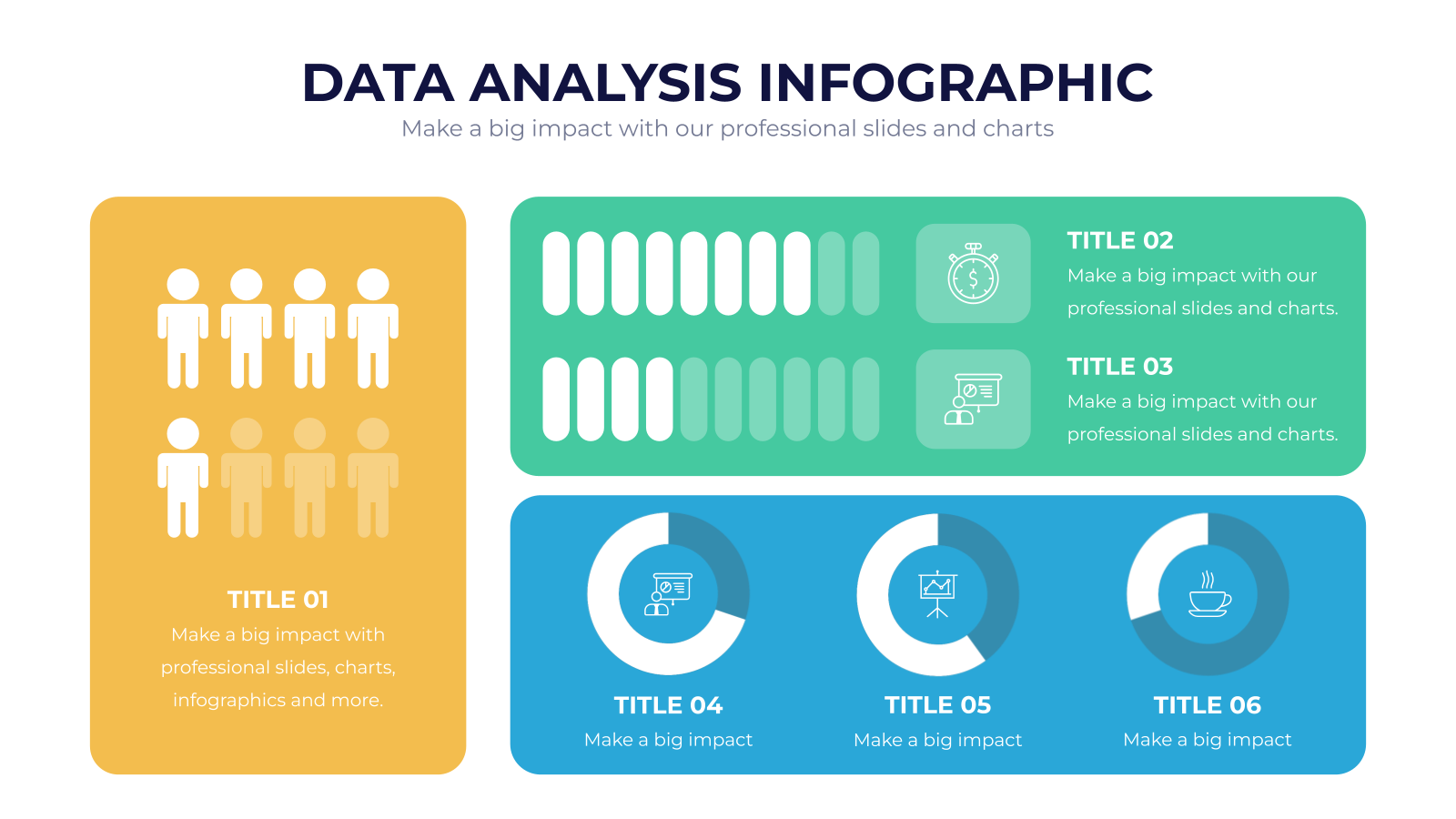 DATA ANALYSIS INFOGRAPHIC
Make a big impact with our professional slides and charts

TITLE 01
Make a big impact with professional slides, charts, infographics and more.

TITLE 02
Make a big impact with our professional slides and charts.

TITLE 03
Make a big impact with our professional slides and charts.

TITLE 04
Make a big impact

TITLE 05
Make a big impact

TITLE 06
Make a big impact