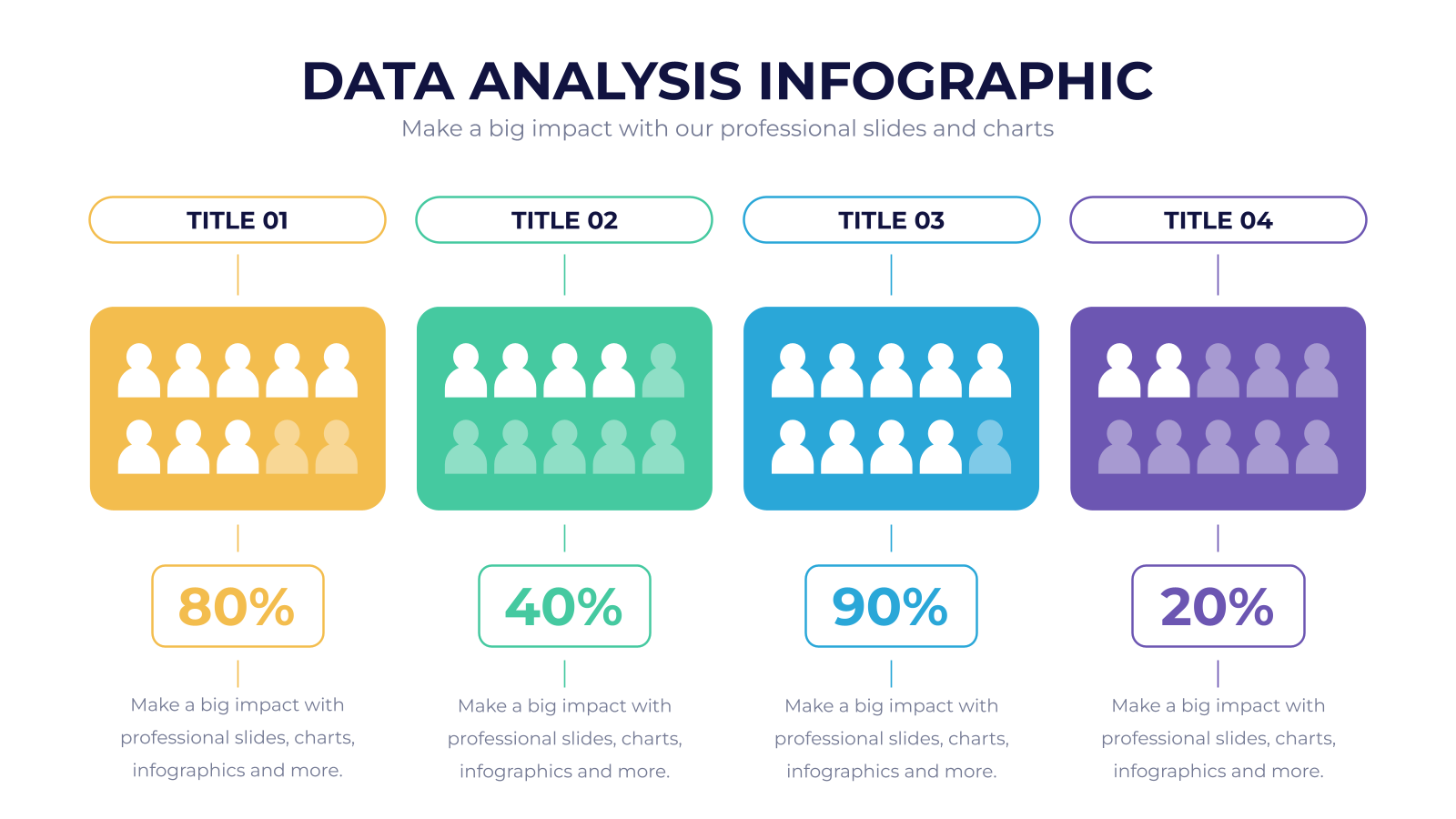 DATA ANALYSIS INFOGRAPHIC
Make a big impact with our professional slides and charts

TITLE 01

80%

Make a big impact with professional slides, charts, infographics and more.

TITLE 02

40%

Make a big impact with professional slides, charts, infographics and more.

TITLE 03

90%

Make a big impact with professional slides, charts, infographics and more.

TITLE 04

20%

Make a big impact with professional slides, charts, infographics and more.