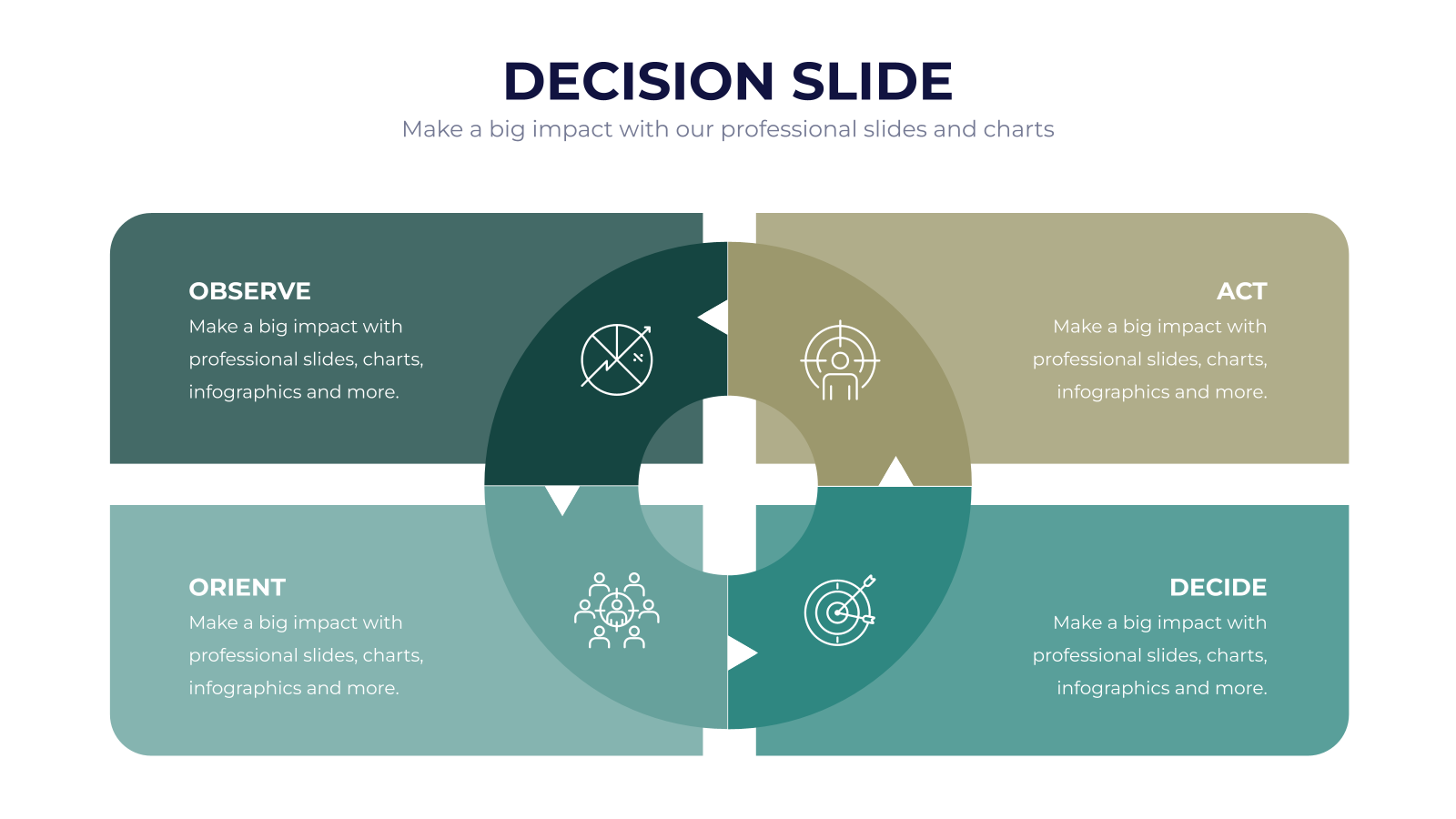 DECISION SLIDE
Make a big impact with our professional slides and charts

OBSERVE
Make a big impact with professional slides, charts, infographics and more.

ACT
Make a big impact with professional slides, charts, infographics and more.

ORIENT
Make a big impact with professional slides, charts, infographics and more.

DECIDE
Make a big impact with professional slides, charts, infographics and more.