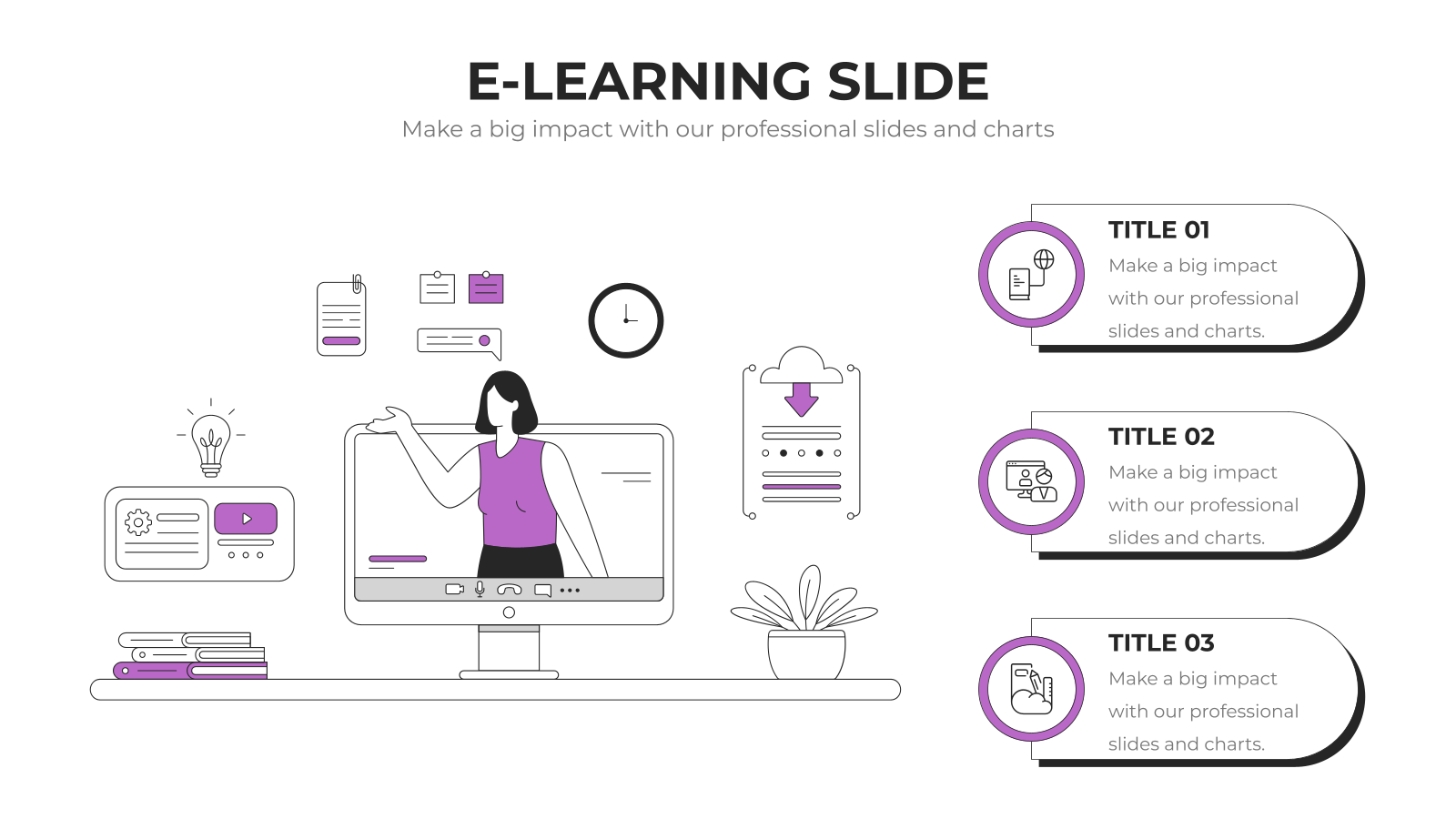 E-LEARNING SLIDE

Make a big impact with our professional slides and charts

TITLE 01

Make a big impact with our professional slides and charts.

TITLE 02

Make a big impact with our professional slides and charts.

TITLE 03

Make a big impact with our professional slides and charts.